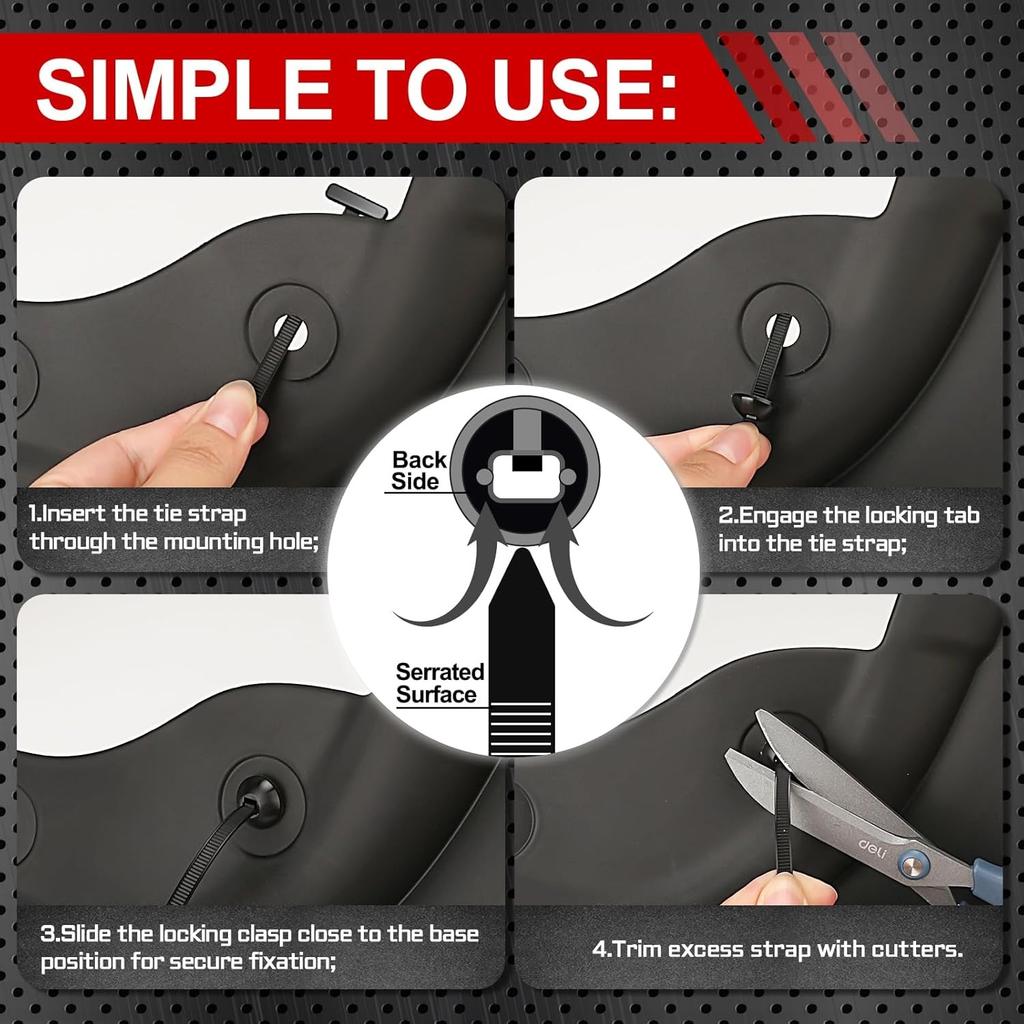 SIMPLE TO USE:

1.Insert the tie strap through the mounting hole;

Back Side

2.Engage the locking tab into the tie strap;

Serrated Surface

3.Slide the locking clasp close to the base position for secure fixation;

deli

4.Trim excess strap with cutters.