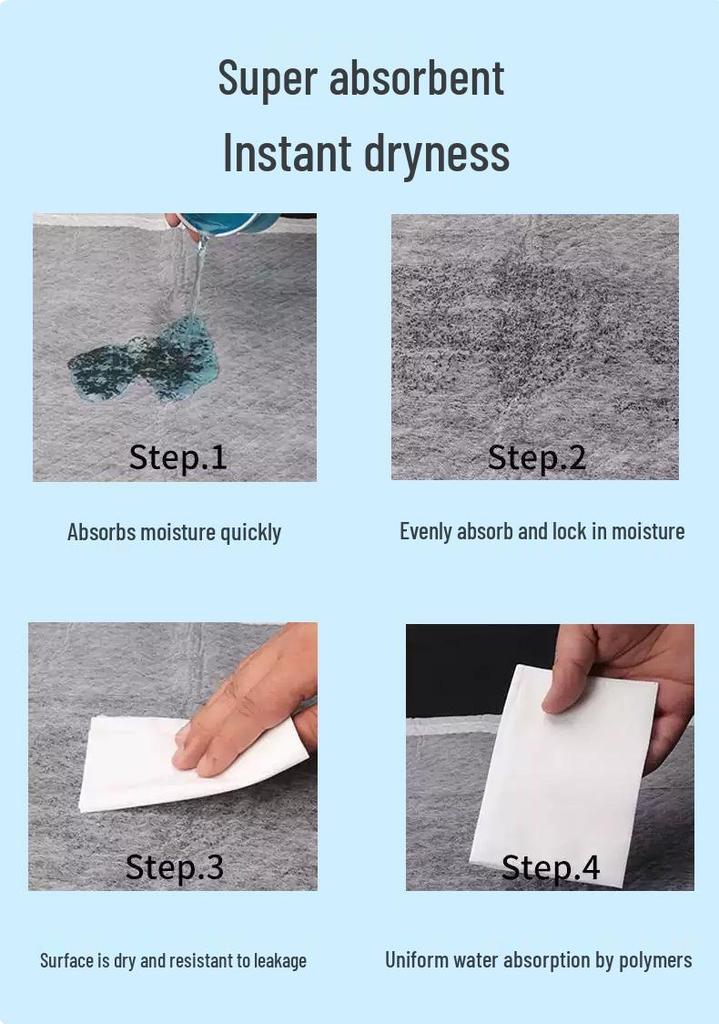 Super absorbent
Instant dryness

Step.1

Absorbs moisture quickly

Step.2

Evenly absorb and lock in moisture

Step.3

Surface is dry and resistant to leakage

Step.4

Uniform water absorption by polymers