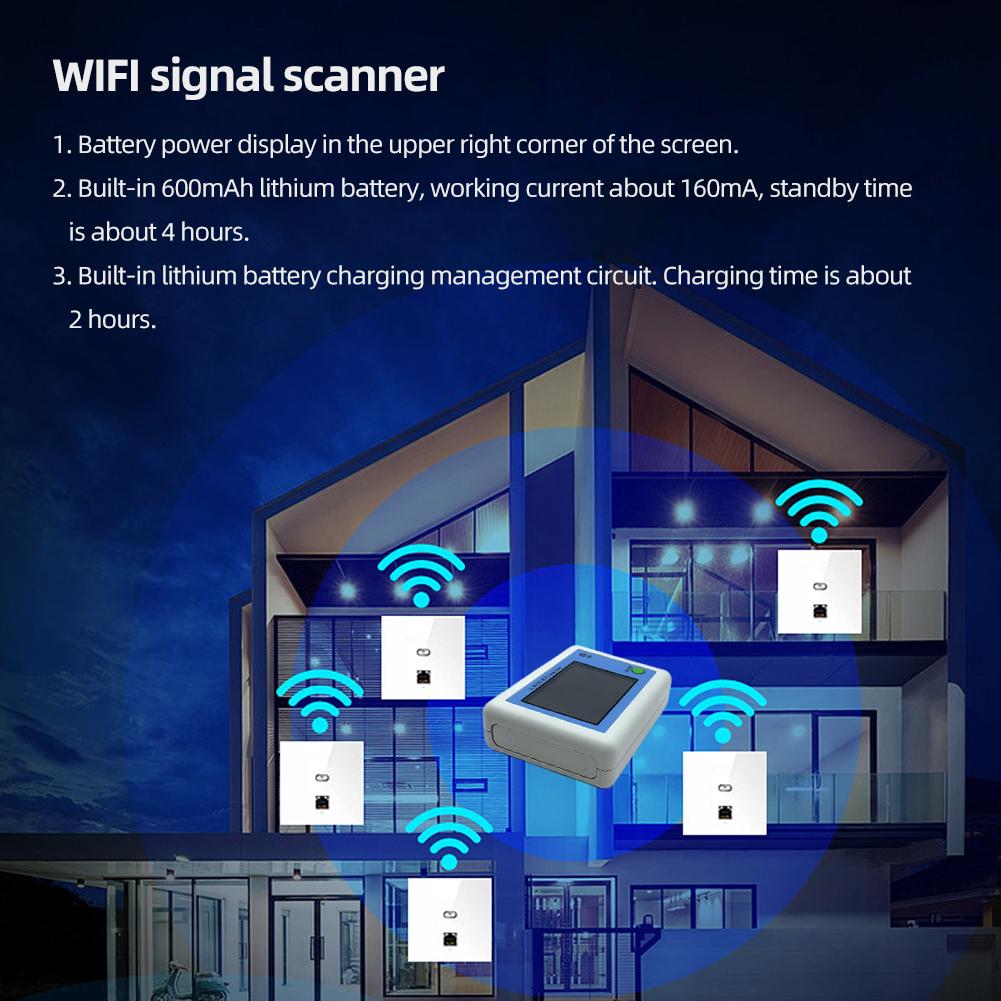 WIFI signal scanner

1. Battery power display in the upper right corner of the screen.
2. Built-in 600mAh lithium battery, working current about 160mA, standby time is about 4 hours.
3. Built-in lithium battery charging management circuit. Charging time is about 2 hours.