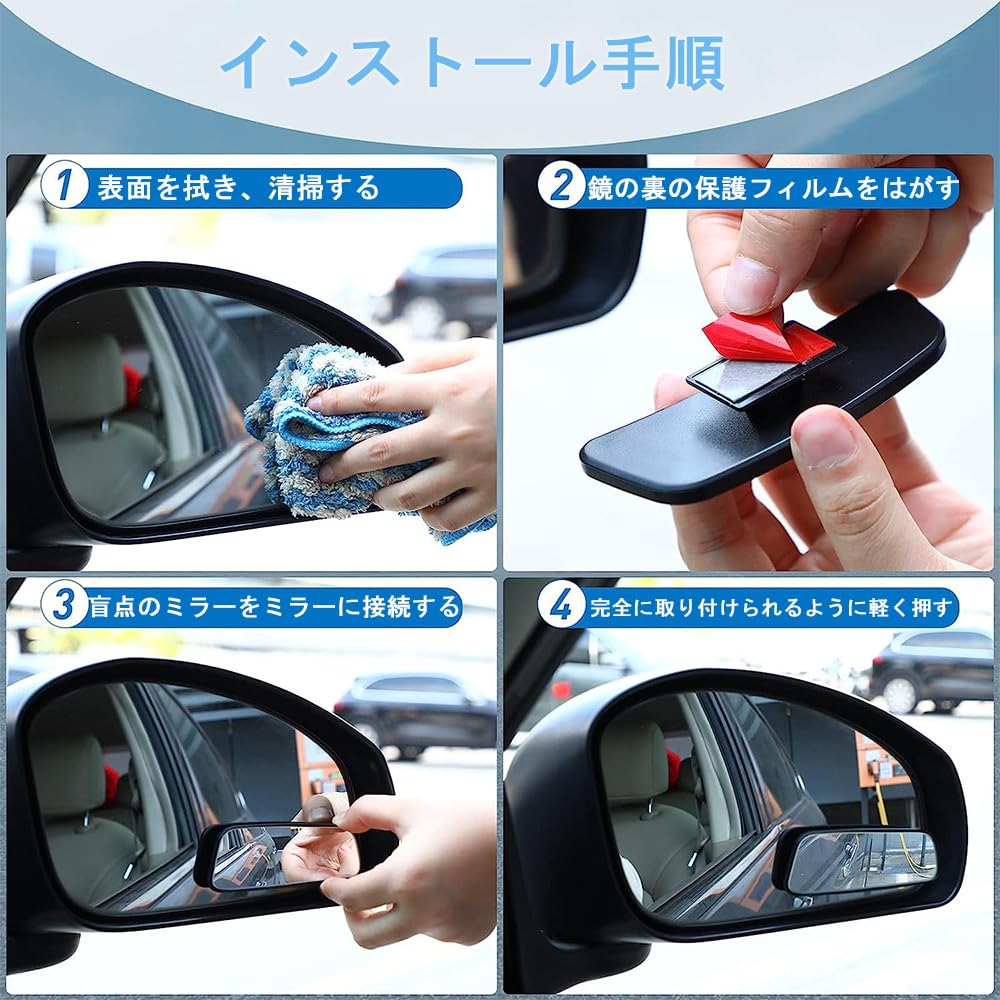 インストール手順

1 表面を拭き、清掃する

2 鏡の裏の保護フィルムをはがす

3 盲点のミラーをミラーに接続する

4 完全に取り付けられるように軽く押す