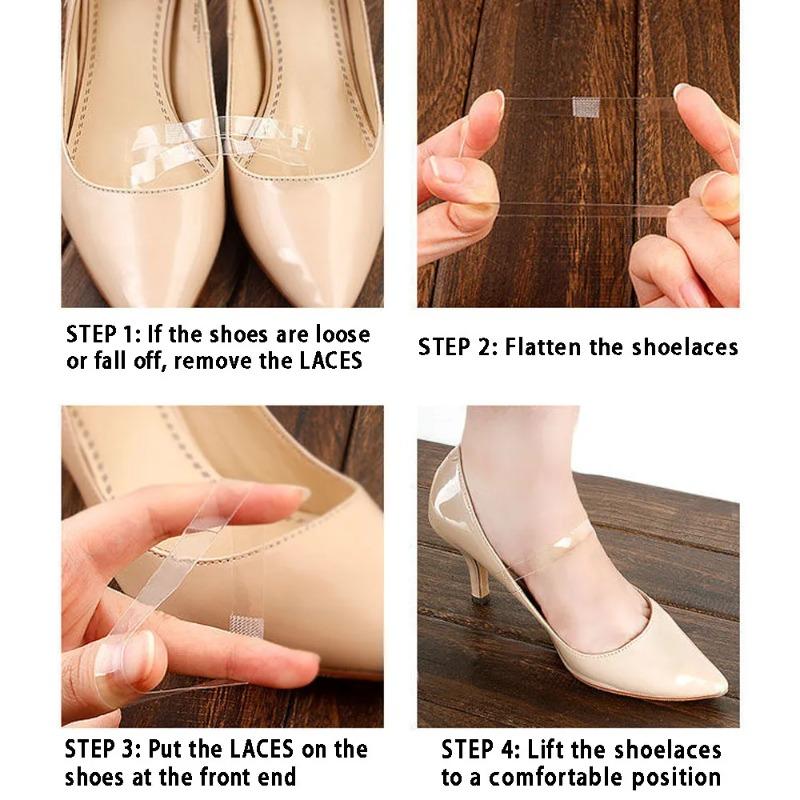 STEP 1: If the shoes are loose or fall off, remove the LACES

STEP 2: Flatten the shoelaces

STEP 3: Put the LACES on the shoes at the front end

STEP 4: Lift the shoelaces to a comfortable position