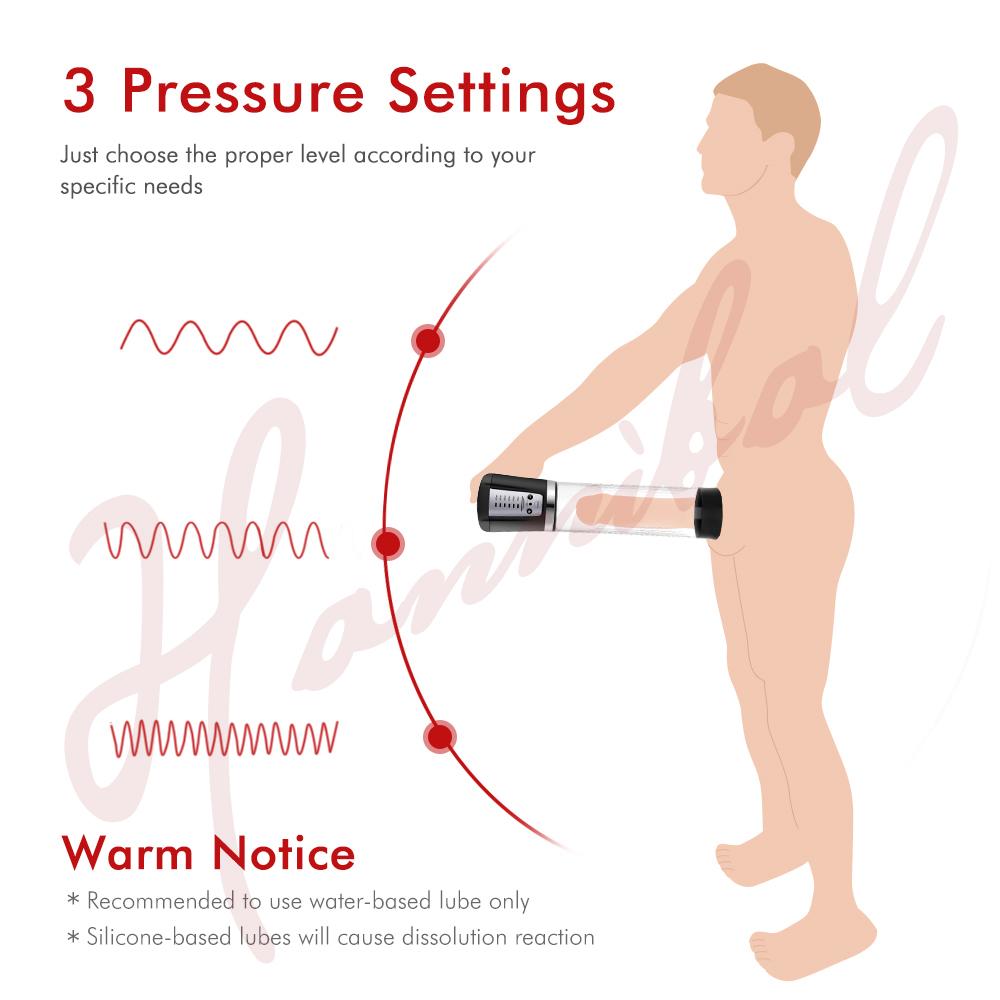 3 Pressure Settings

Just choose the proper level according to your specific needs

Hannibal

Warm Notice

* Recommended to use water-based lube only

* Silicone-based lubes will cause dissolution reaction