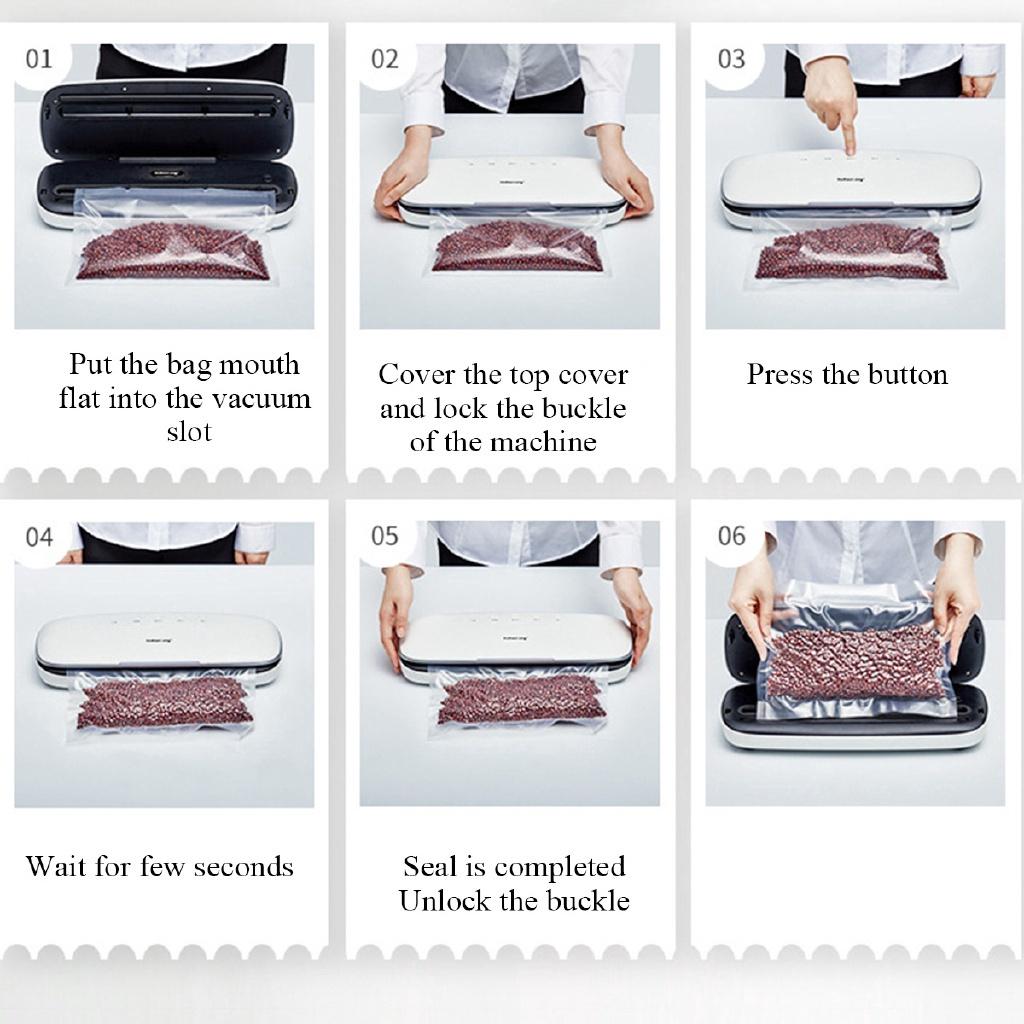 01

Put the bag mouth flat into the vacuum slot

02

Cover the top cover and lock the buckle of the machine

03

Press the button

04

Wait for few seconds

05

Seal is completed Unlock the buckle

06