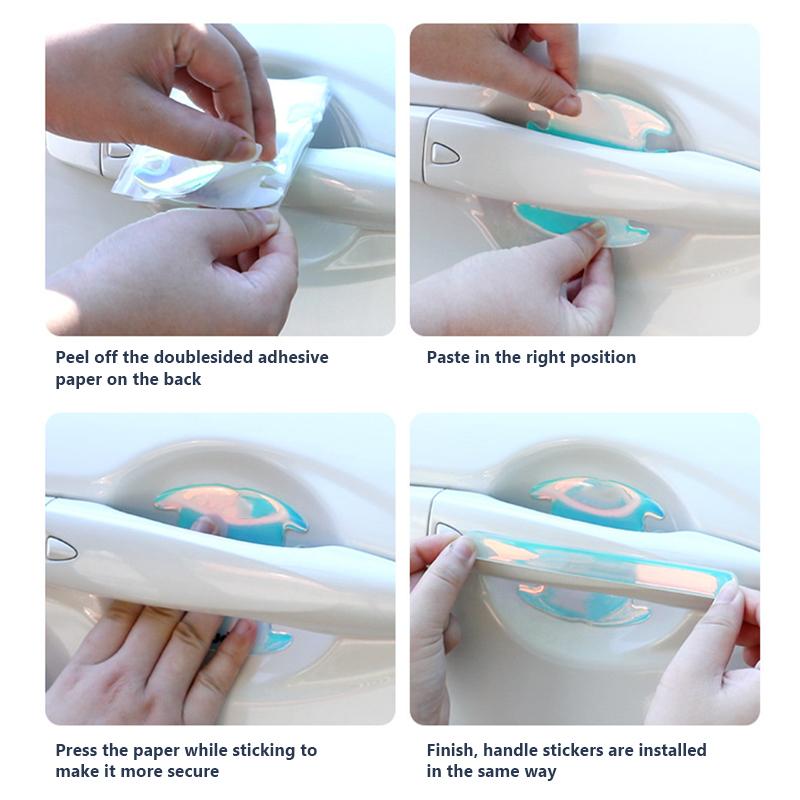 Peel off the doublesided adhesive paper on the back

Paste in the right position

Press the paper while sticking to make it more secure

Finish, handle stickers are installed in the same way