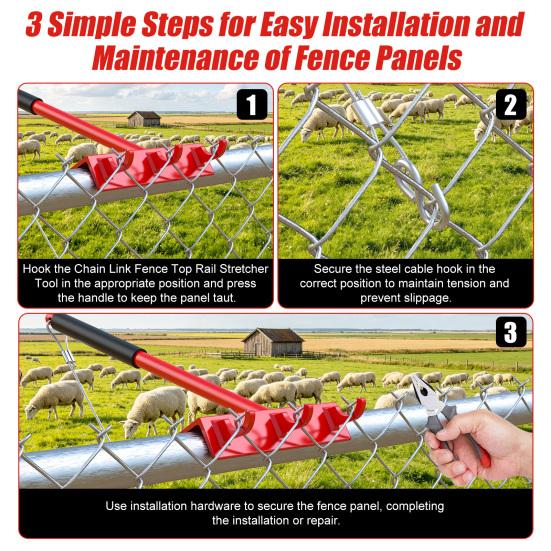 3 Simple Steps for Easy Installation and Maintenance of Fence Panels

1

Hook the Chain Link Fence Top Rail Stretcher Tool in the appropriate position and press the handle to keep the panel taut.

2

Secure the steel cable hook in the correct position to maintain tension and prevent slippage.

3

Use installation hardware to secure the fence panel, completing the installation or repair.