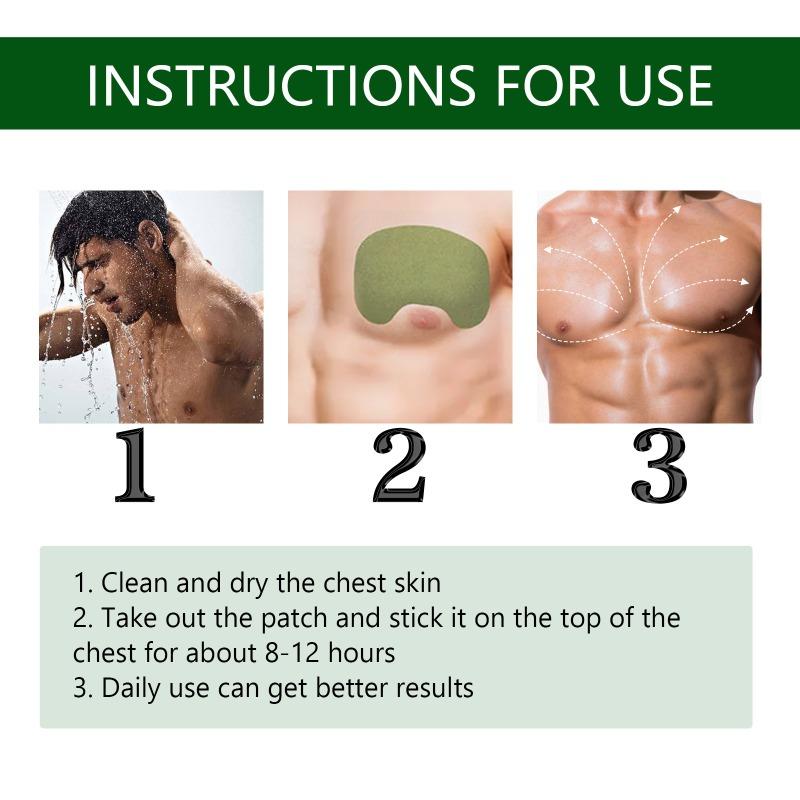 INSTRUCTIONS FOR USE

1

2

3

1. Clean and dry the chest skin
2. Take out the patch and stick it on the top of the chest for about 8-12 hours
3. Daily use can get better results