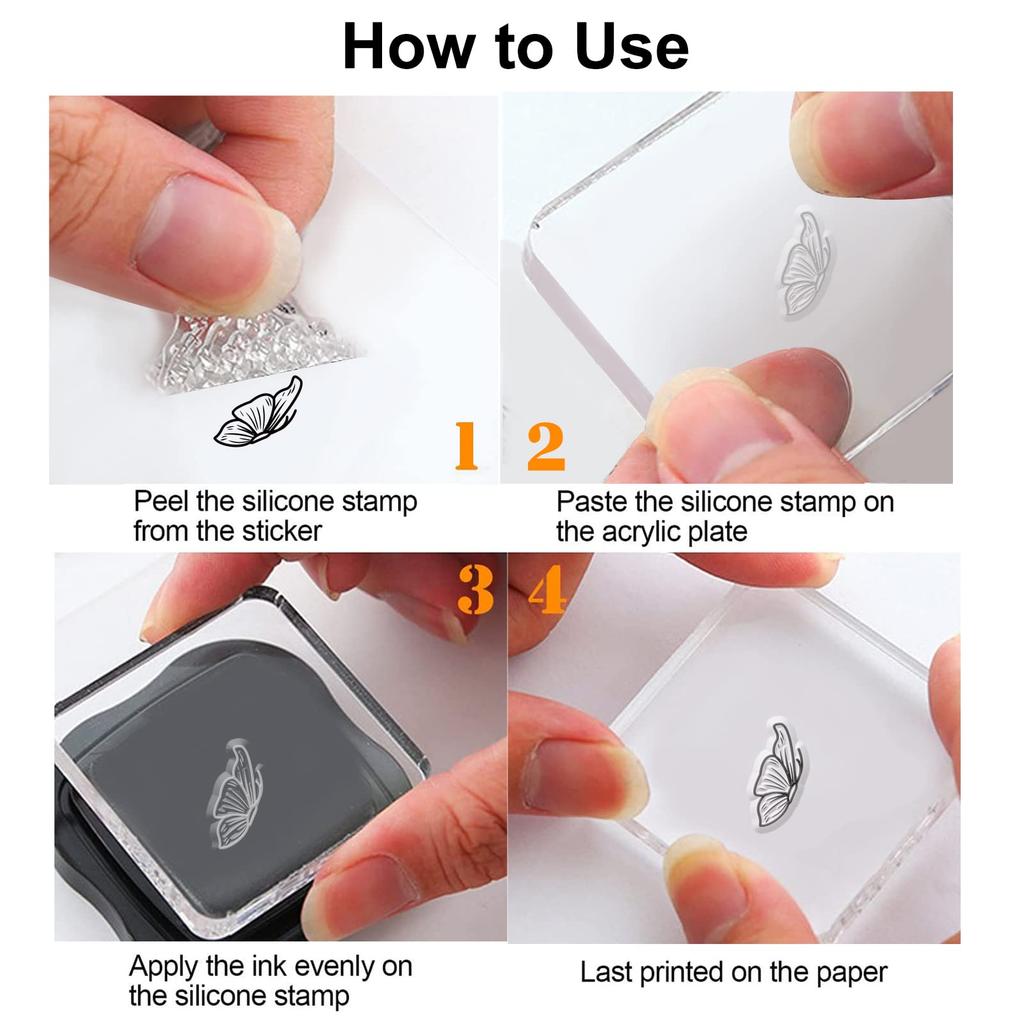 How to Use

1

Peel the silicone stamp from the sticker

2

Paste the silicone stamp on the acrylic plate

3

Apply the ink evenly on the silicone stamp

4

Last printed on the paper