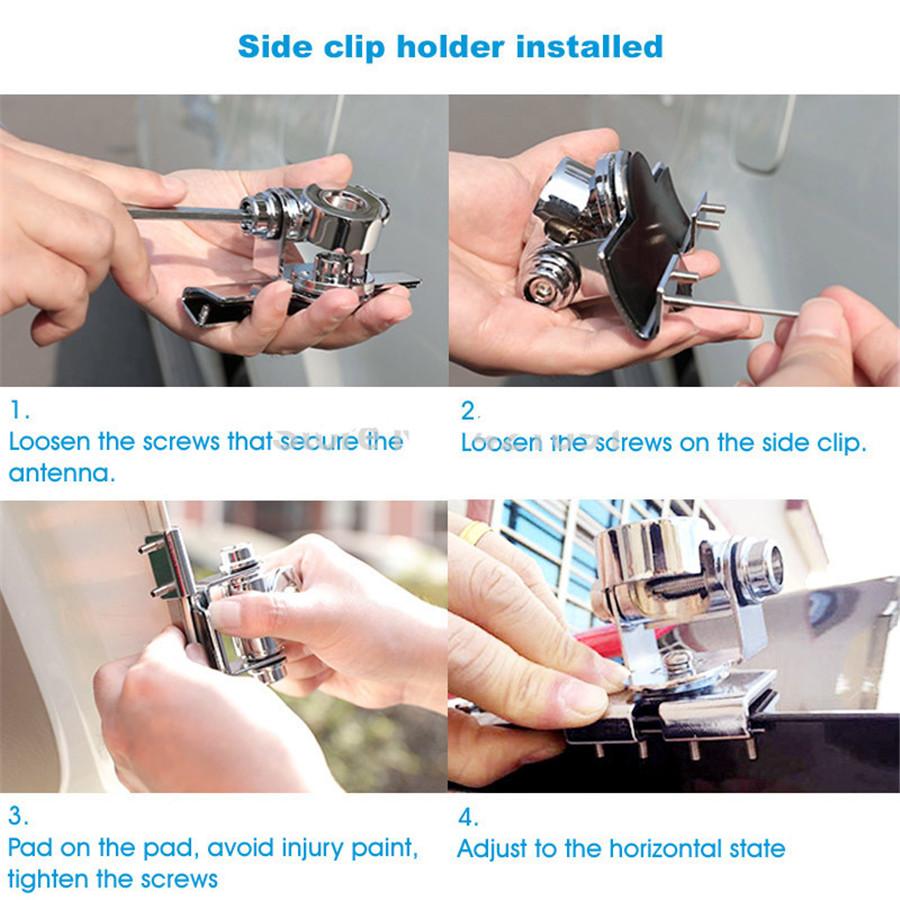 Side clip holder installed

1.
Loosen the screws that secure the antenna.

2.
Loosen the screws on the side clip.

3.
Pad on the pad, avoid injury paint, tighten the screws

4.
Adjust to the horizontal state