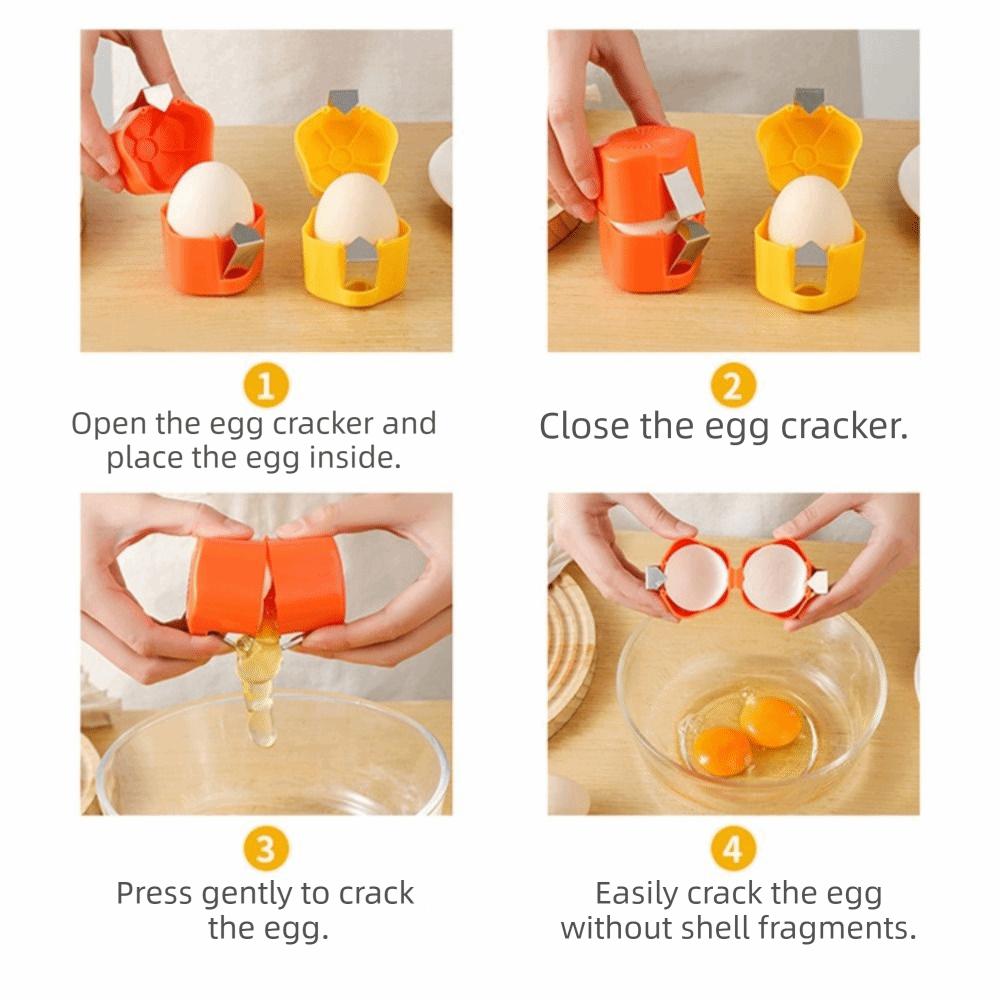 1
Open the egg cracker and place the egg inside.

2
Close the egg cracker.

3
Press gently to crack the egg.

4
Easily crack the egg without shell fragments.