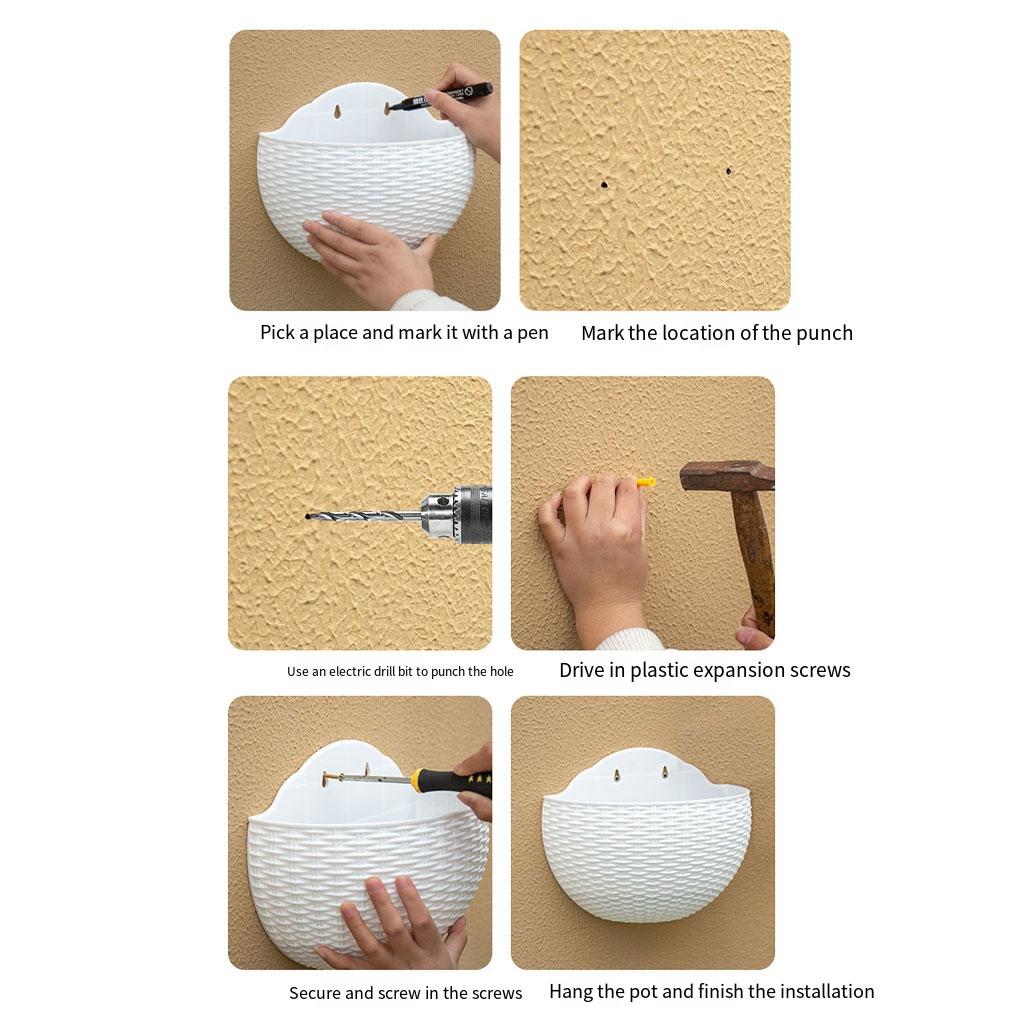 Pick a place and mark it with a pen

Mark the location of the punch

Use an electric drill bit to punch the hole

Drive in plastic expansion screws

Secure and screw in the screws

Hang the pot and finish the installation