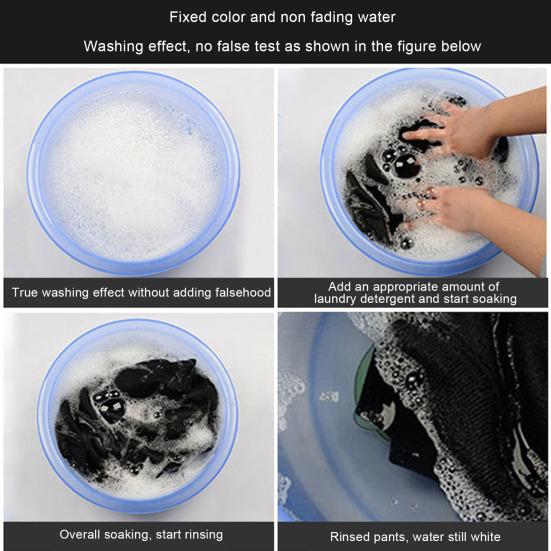 Fixed color and non fading water

Washing effect, no false test as shown in the figure below

True washing effect without adding falsehood

Add an appropriate amount of laundry detergent and start soaking

Overall soaking, start rinsing

Rinsed pants, water still white