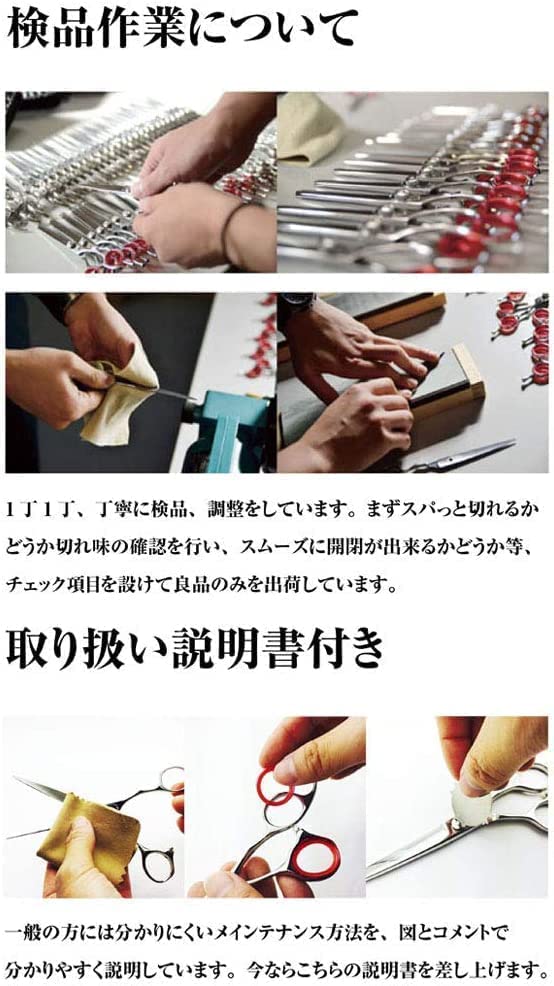 検品作業について

1丁1丁、丁寧に検品、調整をしています。まずスパっと切れるかどうか切れ味の確認を行い、スムーズに開閉が出来るかどうか等、チェック項目を設けて良品のみを出荷しています。

取り扱い説明書付き

一般の方には分かりにくいメインテナンス方法を、図とコメントで分かりやすく説明しています。今ならこちらの説明書を差し上げます。