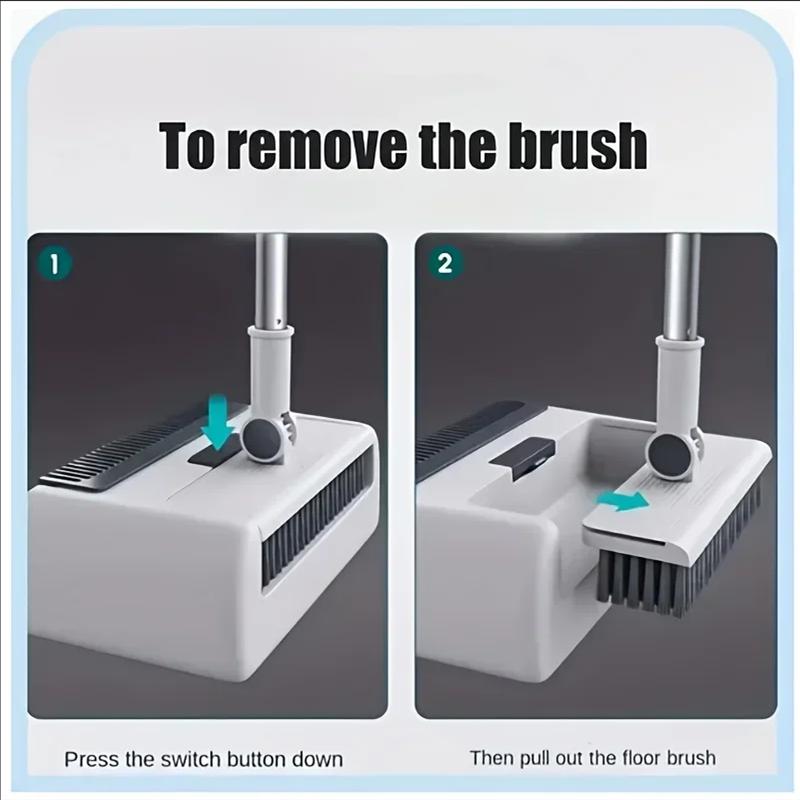 To remove the brush

1

Press the switch button down

2

Then pull out the floor brush