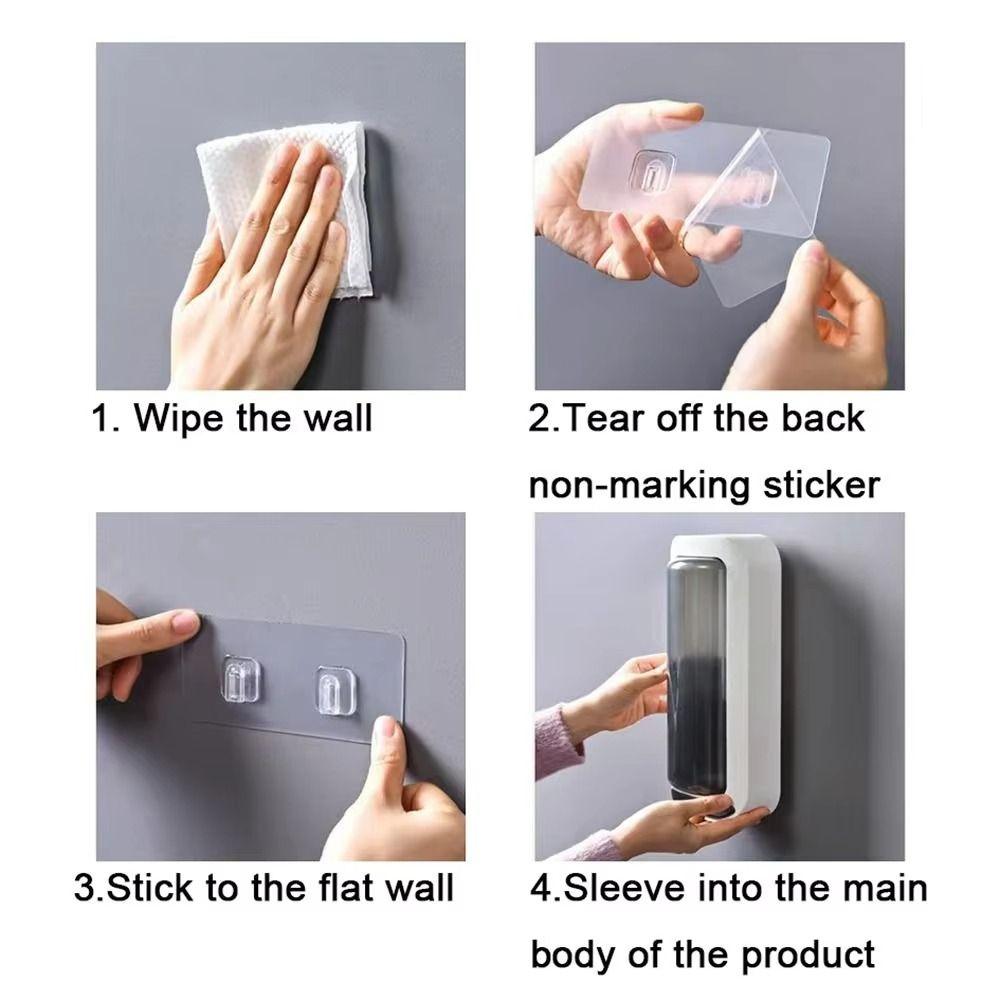 1. Wipe the wall

2.Tear off the back non-marking sticker

3.Stick to the flat wall

4.Sleeve into the main body of the product