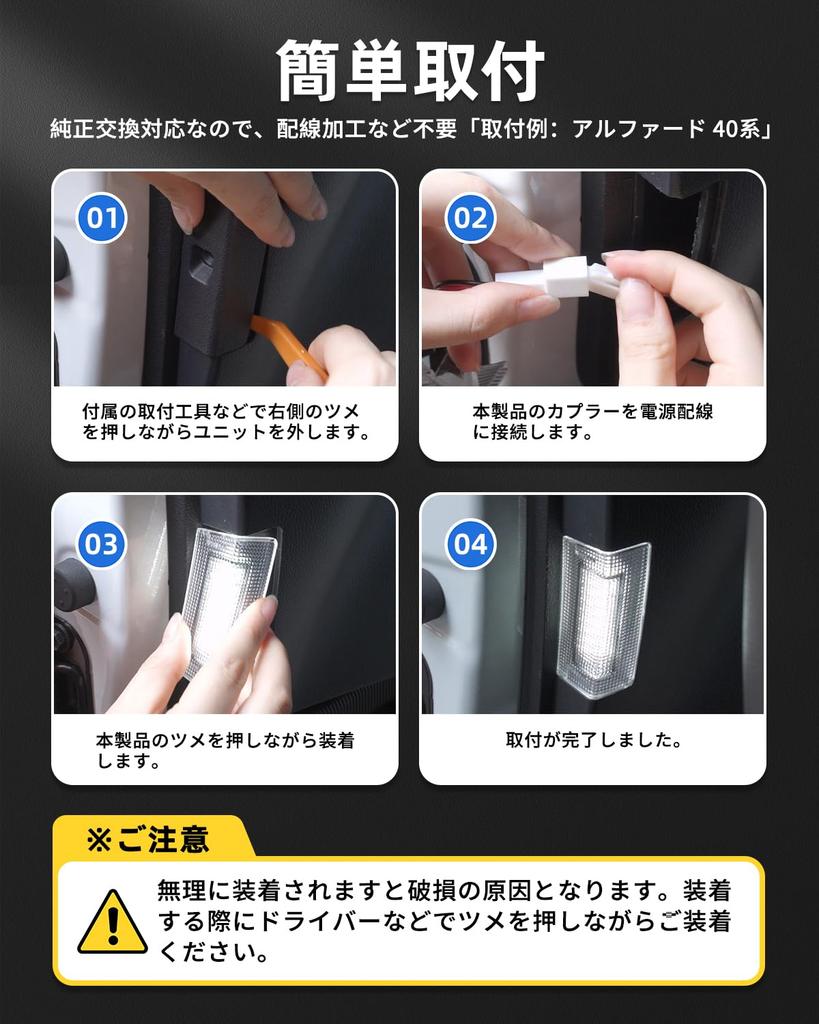 簡単取付

純正交換対応なので、配線加工など不要「取付例：アルファード 40系」

01

付属の取付工具などで右側のツメを押しながらユニットを外します。

02

本製品のカプラーを電源配線に接続します。

03

本製品のツメを押しながら装着します。

04

取付が完了しました。

※ご注意

無理に装着されますと破損の原因となります。装着する際にドライバーなどでツメを押しながらご装着ください。