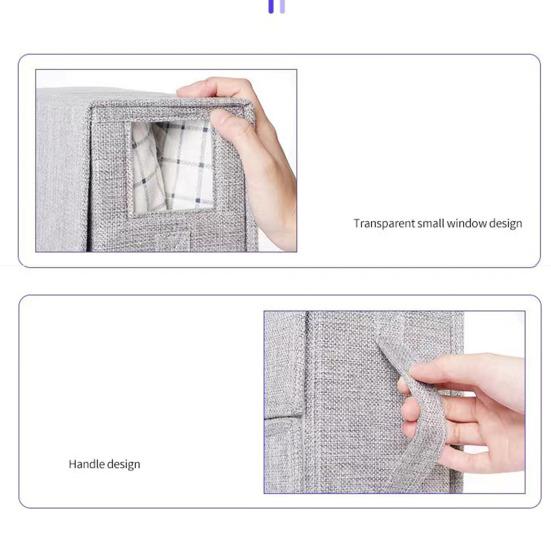 Transparent small window design

Handle design