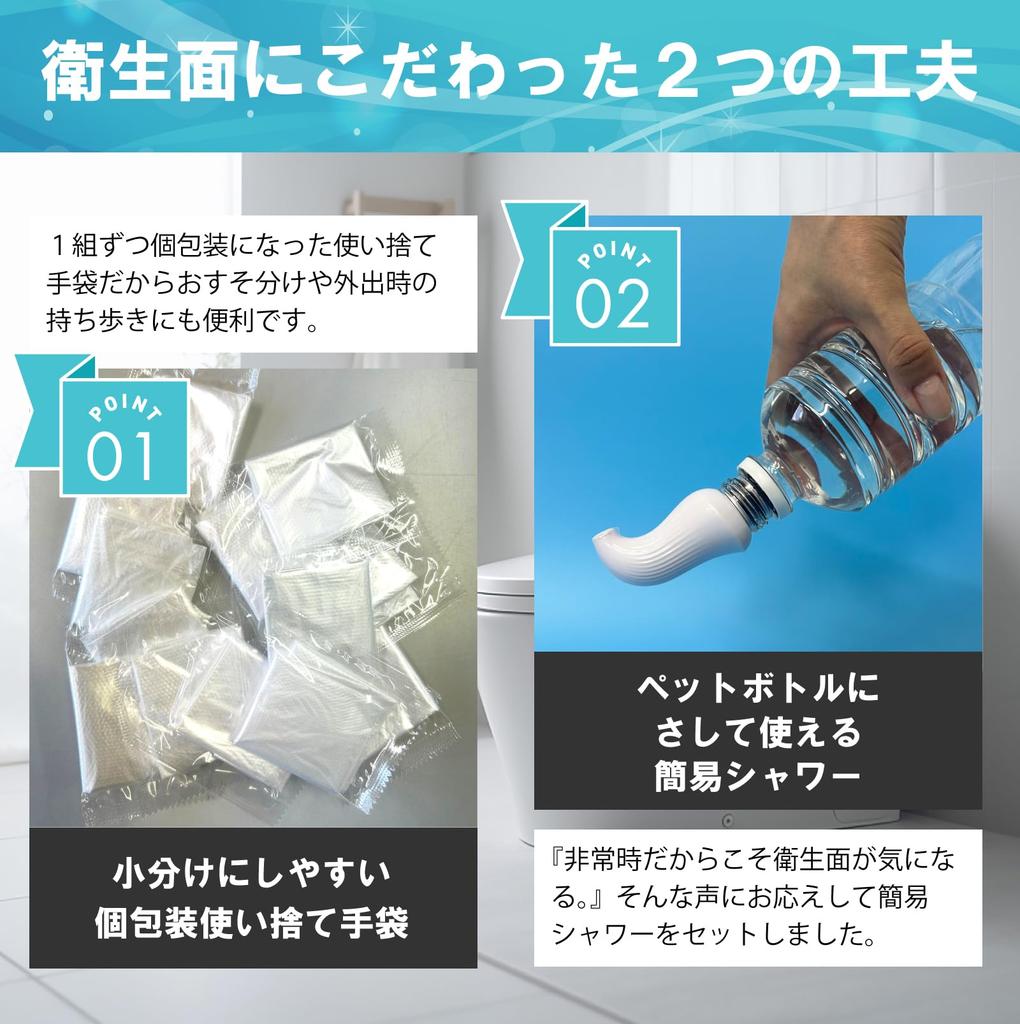 衛生面にこだわった２つの工夫

１組ずつ個包装になった使い捨て手袋だからおすそ分けや外出時の持ち歩きにも便利です。

POINT
01

小分けにしやすい
個包装使い捨て手袋

POINT
02

ペットボトルに
さして使える
簡易シャワー

『非常時だからこそ衛生面が気になる。』そんな声にお応えして簡易シャワーをセットしました。