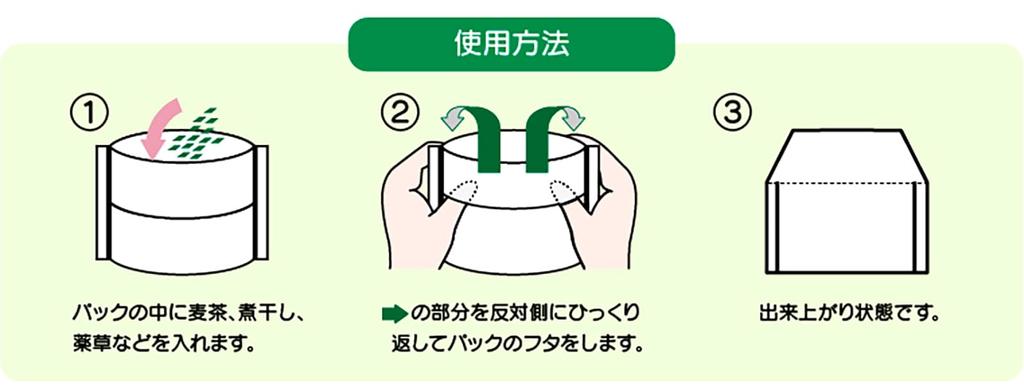 使用方法

①

パックの中に麦茶、煮干し、薬草などを入れます。

②

➡の部分を反対側にひっくり返してパックのフタをします。

③

出来上がり状態です。