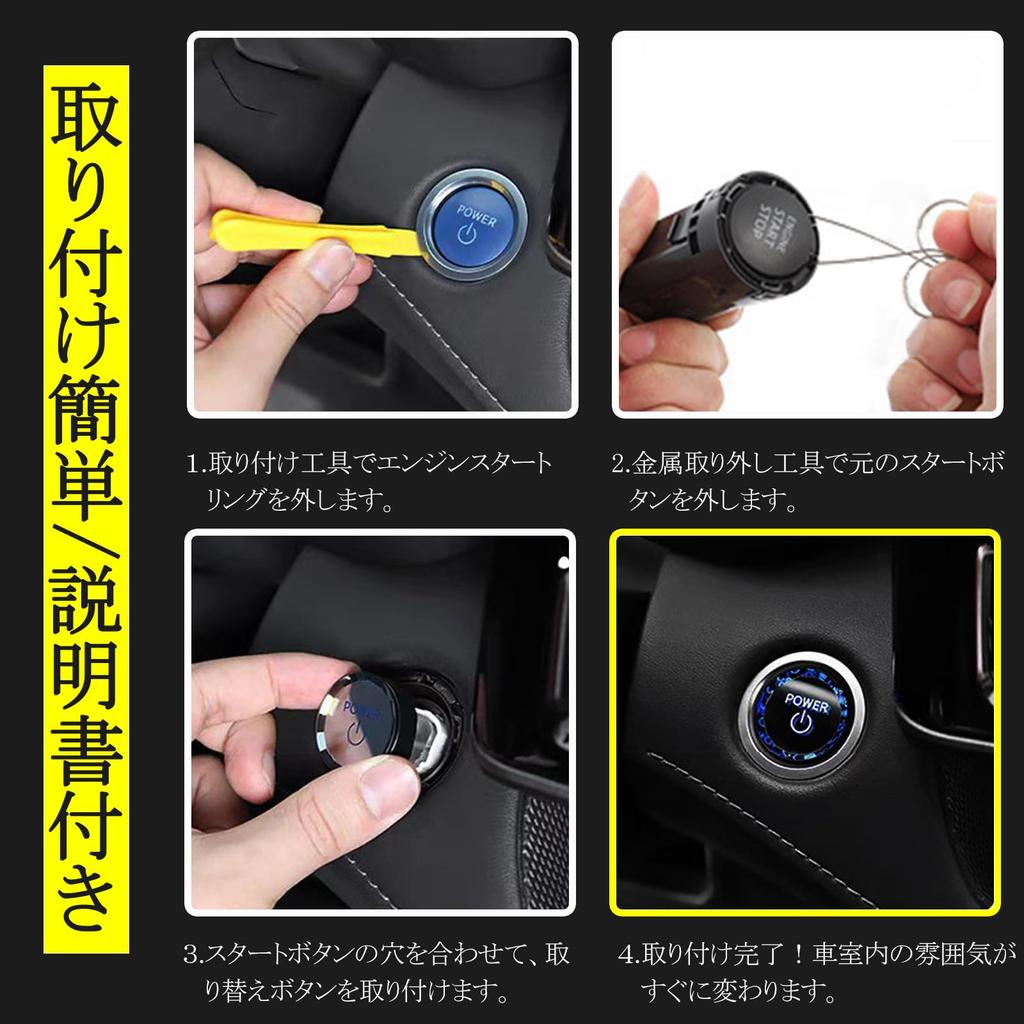 取り付け簡単/説明書付き

POWER

ENGINE START STOP

1.取り付け工具でエンジンスタートリングを外します。

2.金属取り外し工具で元のスタートボタンを外します。

POWER

POWER

3.スタートボタンの穴を合わせて、取り替えボタンを取り付けます。

4.取り付け完了！車室内の雰囲気がすぐに変わります。