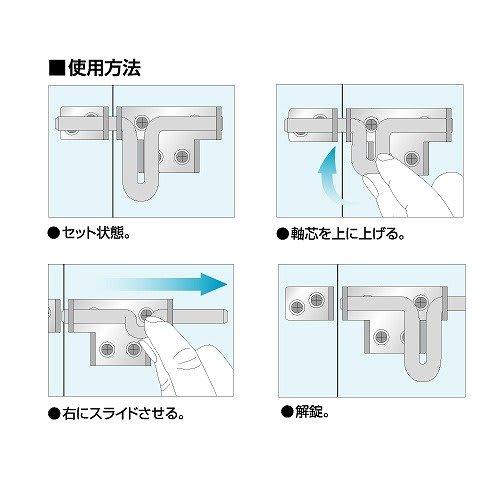 ■使用方法

●セット状態。

●軸芯を上に上げる。

●右にスライドさせる。

●解錠。