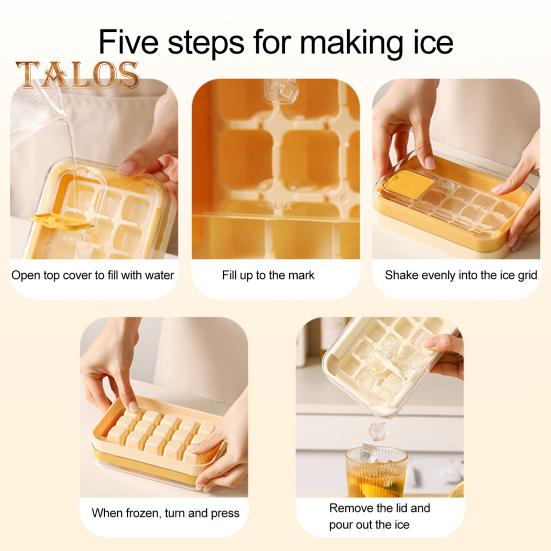 Five steps for making ice

TALOS

Open top cover to fill with water

Fill up to the mark

Shake evenly into the ice grid

When frozen, turn and press

Remove the lid and pour out the ice