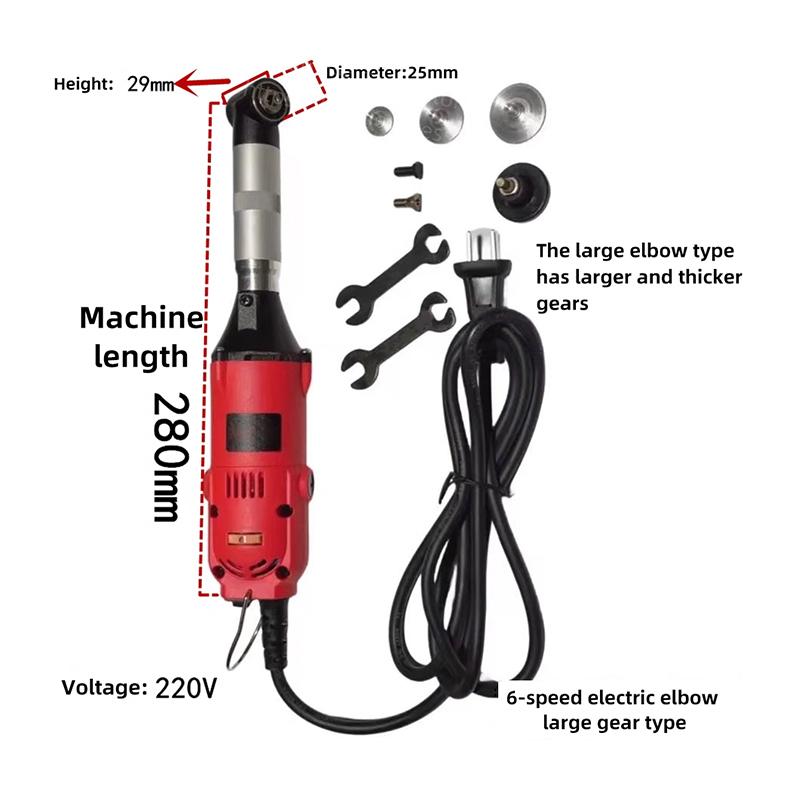 Height: 29mm

Diameter:25mm

The large elbow type has larger and thicker gears

Machine length

280mm

Voltage: 220V

6-speed electric elbow large gear type