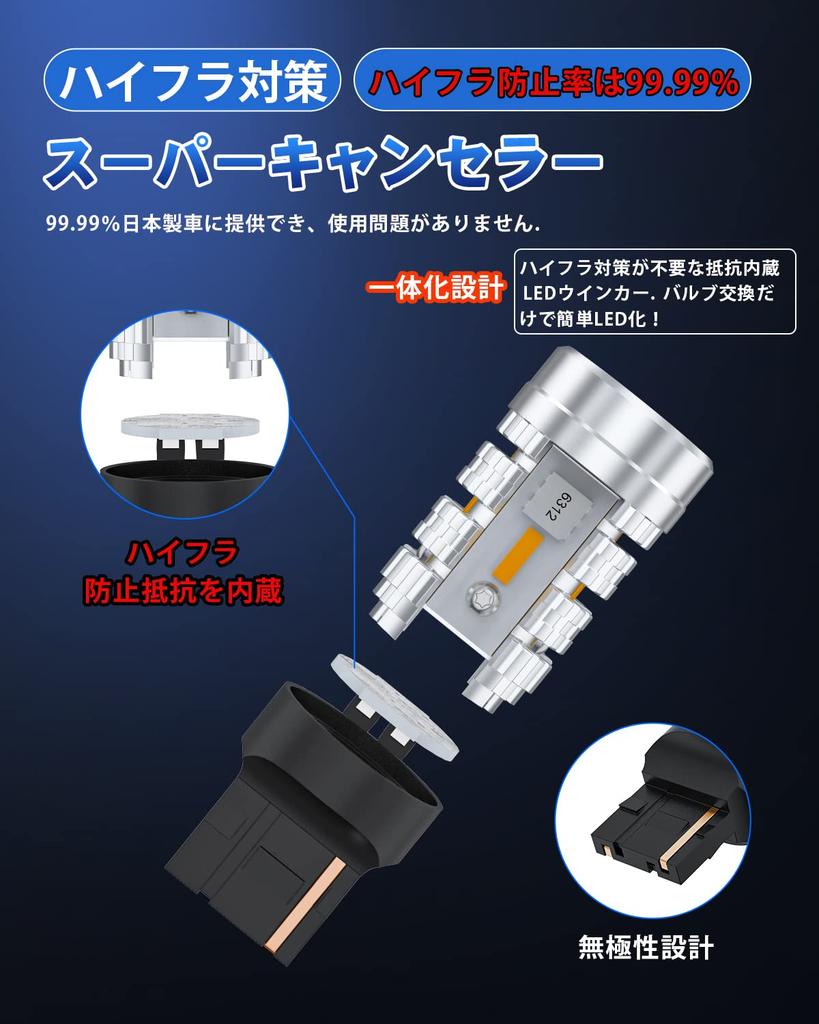 ハイフラ対策

ハイフラ防止率は99.99%

スーパーキャンセラー

99.99%日本製車に提供でき、使用問題がありません.

一体化設計

ハイフラ対策が不要な抵抗内蔵 LEDウインカー. バルブ交換だけで簡単LED化！

6312

ハイフラ
防止抵抗を内蔵

無極性設計