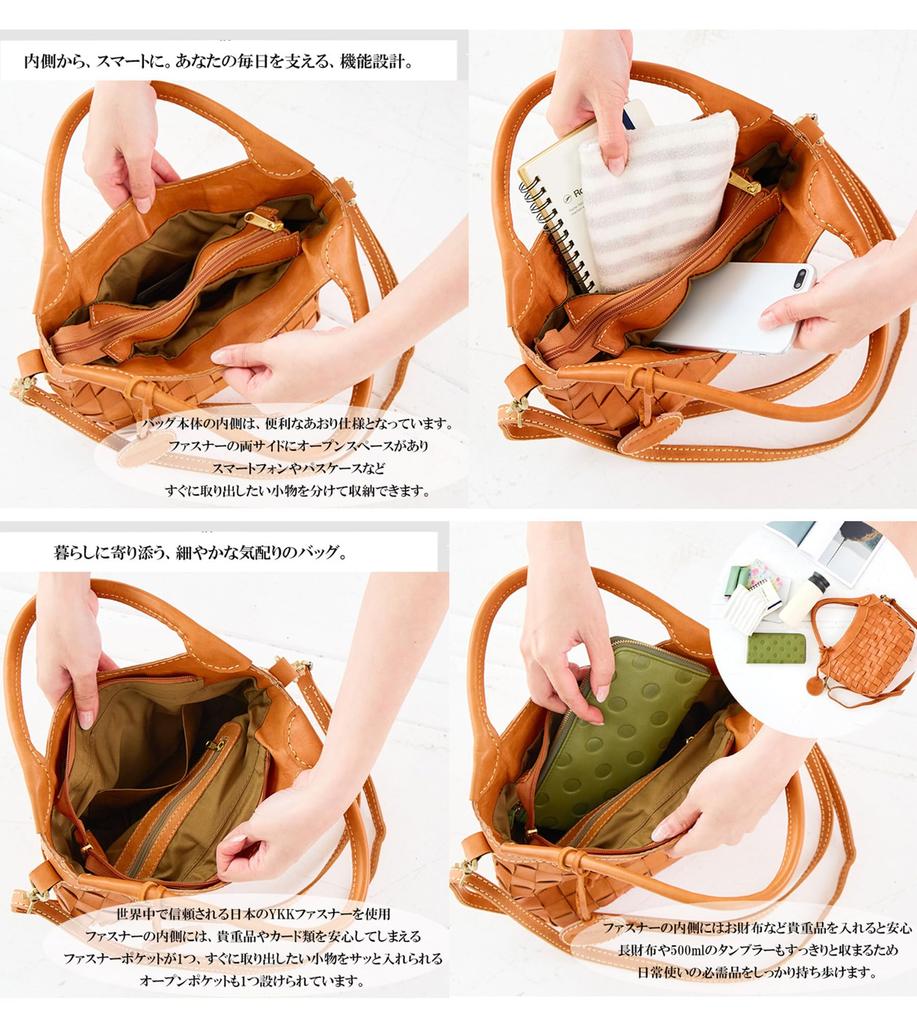 内側から、スマートに。あなたの毎日を支える、機能設計。

バッグ本体の内側は、便利なあおり仕様となっています。
ファスナーの両サイドにオープンスペースがあり
スマートフォンやパスケースなど
すぐに取り出したい小物を分けて収納できます。

暮らしに寄り添う、細やかな気配りのバッグ。

世界中で信頼される日本のYKKファスナーを使用
ファスナーの内側には、貴重品やカード類を安心してしまえる
ファスナーポケットが1つ、すぐに取り出したい小物をサッと入れられる
オープンポケットも1つ設けられています。

ファスナーの内側にはお財布など貴重品を入れると安心
長財布や500mlのタンブラーもすっきりと収まるため
日常使いの必需品をしっかり持ち歩けます。