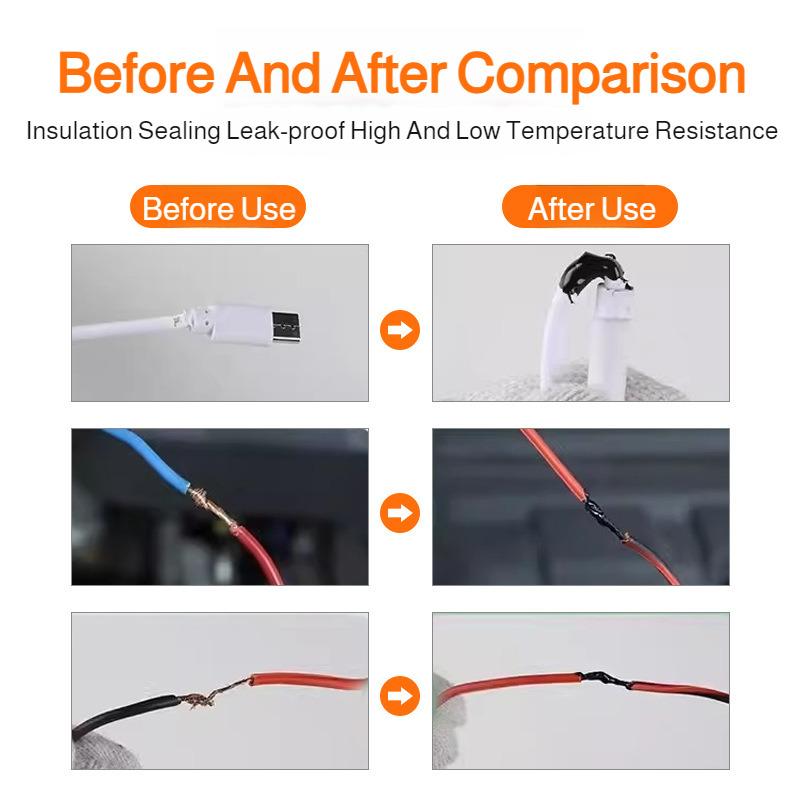 Before And After Comparison

Insulation Sealing Leak-proof High And Low Temperature Resistance

Before Use

After Use