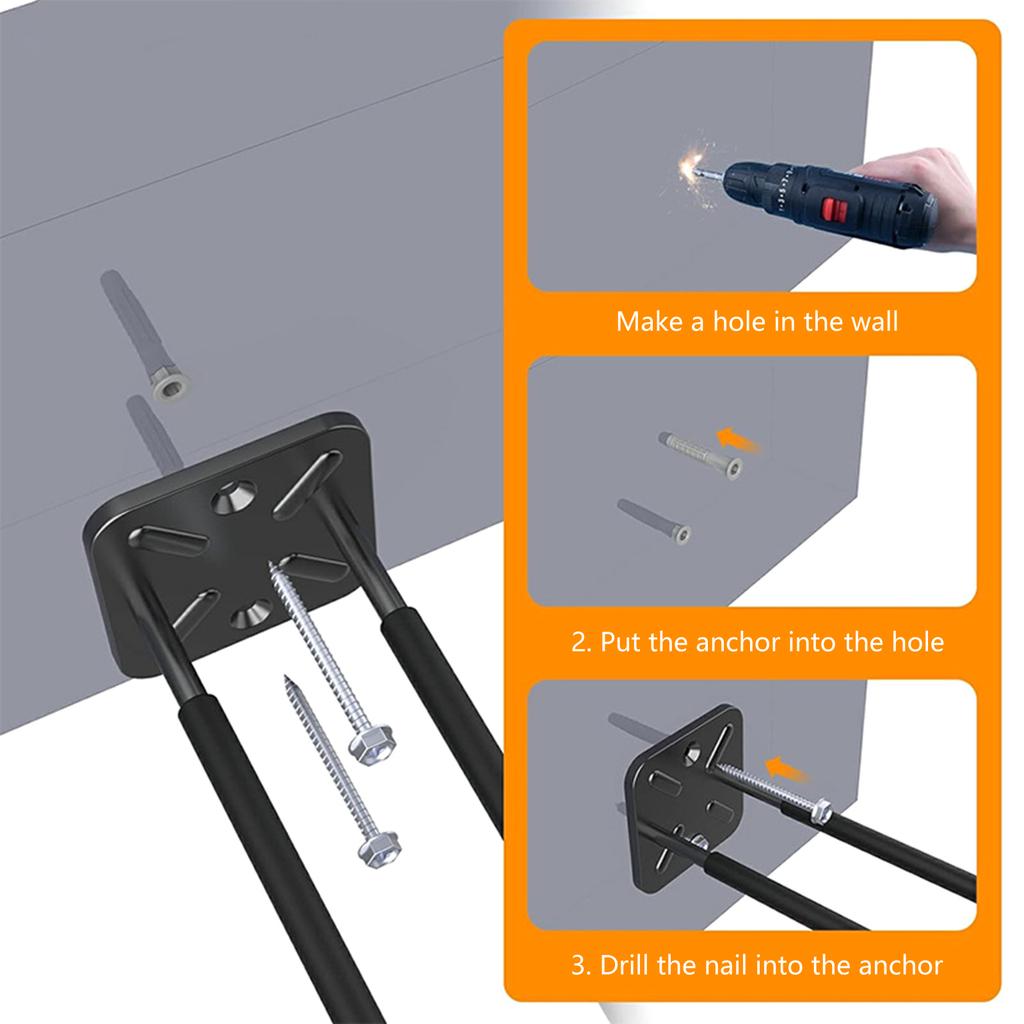 Make a hole in the wall

2. Put the anchor into the hole

3. Drill the nail into the anchor