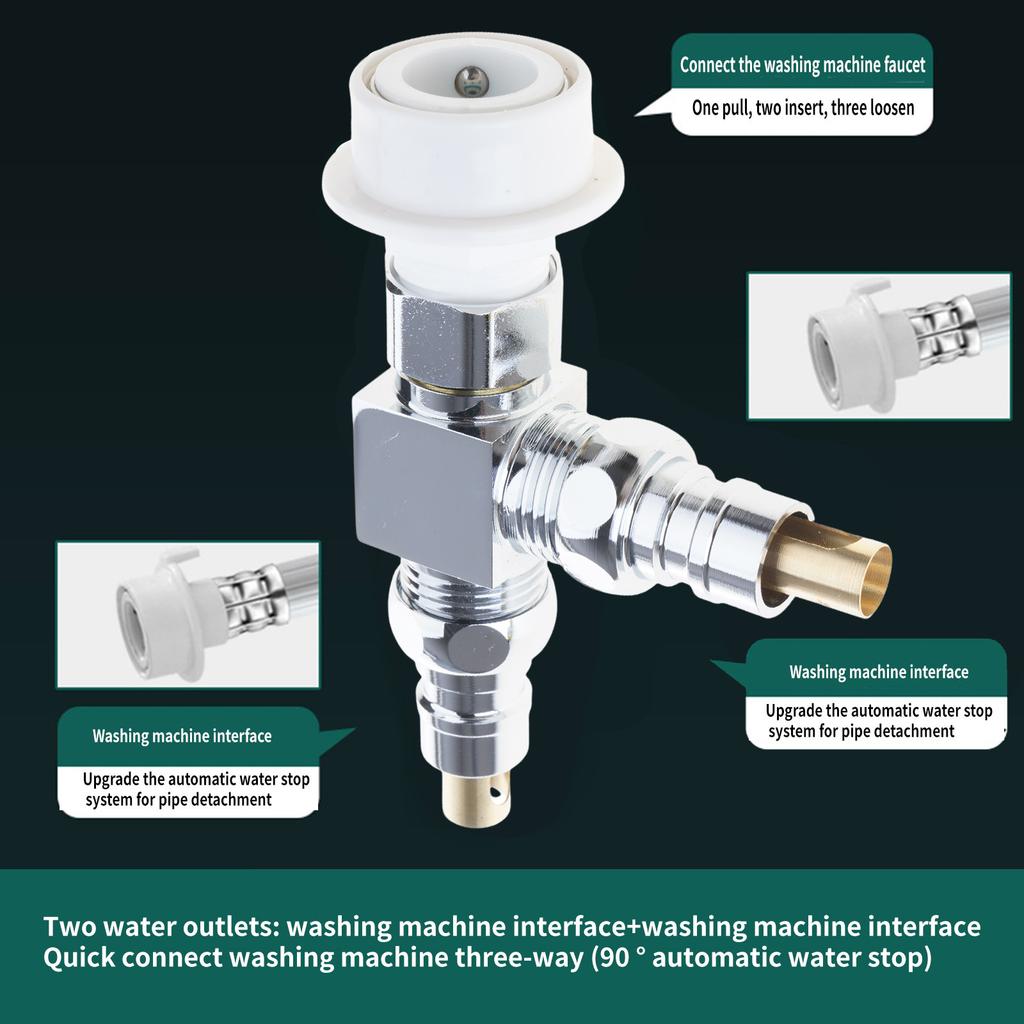 Connect the washing machine faucet
One pull, two insert, three loosen

Washing machine interface
Upgrade the automatic water stop system for pipe detachment

Washing machine interface
Upgrade the automatic water stop system for pipe detachment

Two water outlets: washing machine interface+washing machine interface
Quick connect washing machine three-way (90 ° automatic water stop)