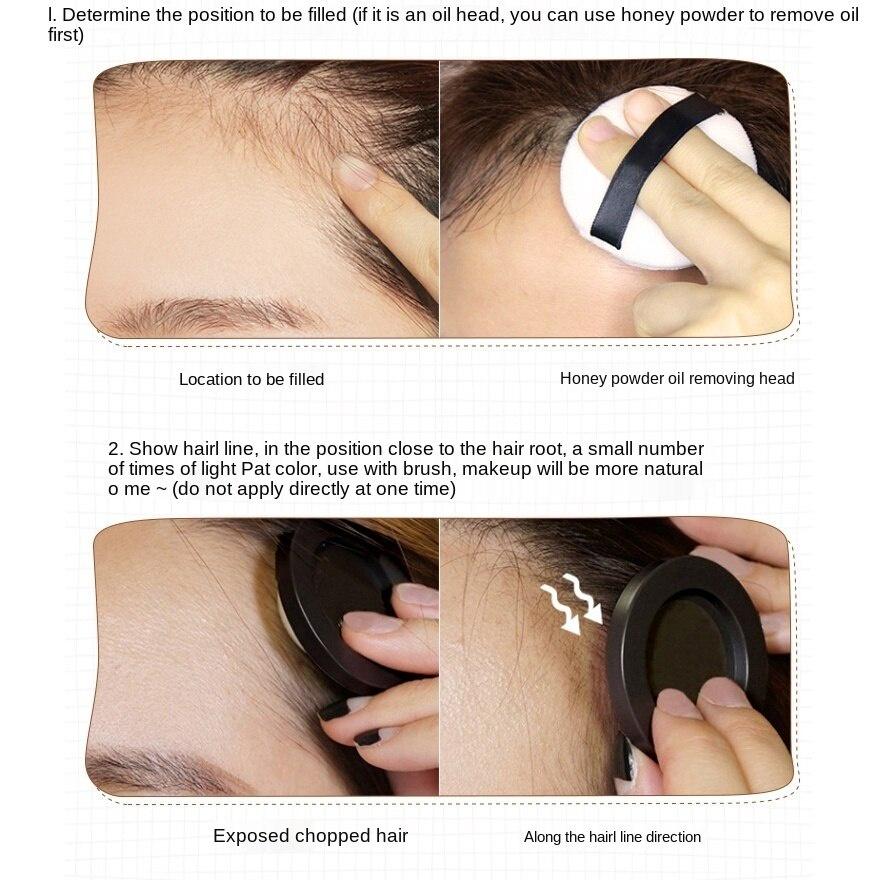 l. Determine the position to be filled (if it is an oil head, you can use honey powder to remove oil first)

Location to be filled

Honey powder oil removing head

2. Show hairl line, in the position close to the hair root, a small number of times of light Pat color, use with brush, makeup will be more natural o me ~ (do not apply directly at one time)

Exposed chopped hair

Along the hairl line direction