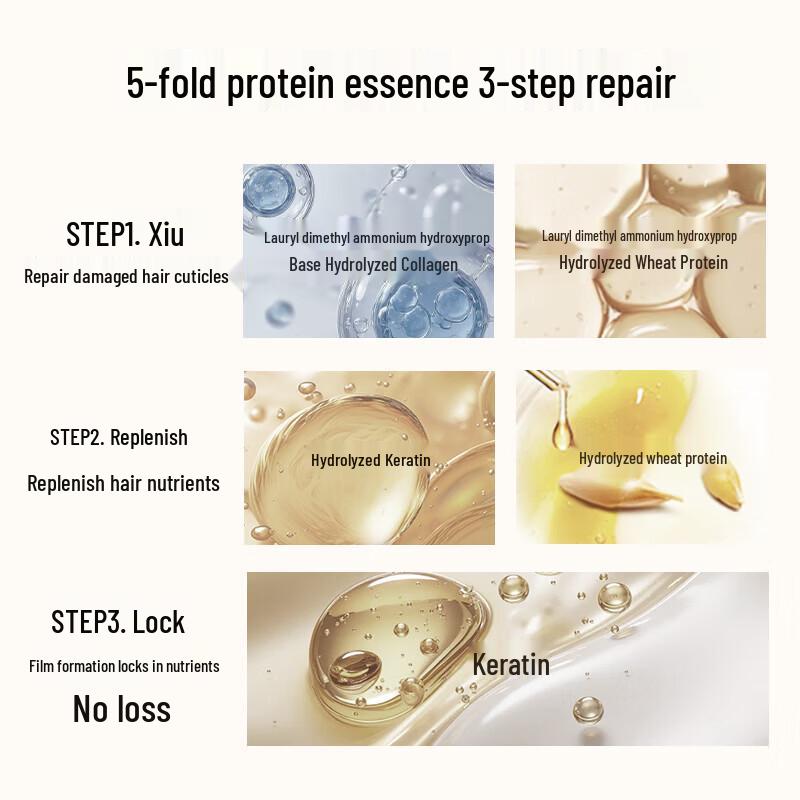 5-fold protein essence 3-step repair

STEP1. Xiu

Repair damaged hair cuticles

Lauryl dimethyl ammonium hydroxyprop Base Hydrolyzed Collagen

Lauryl dimethyl ammonium hydroxyprop Hydrolyzed Wheat Protein

STEP2. Replenish

Replenish hair nutrients

Hydrolyzed Keratin

Hydrolyzed wheat protein

STEP3. Lock

Film formation locks in nutrients

No loss

Keratin