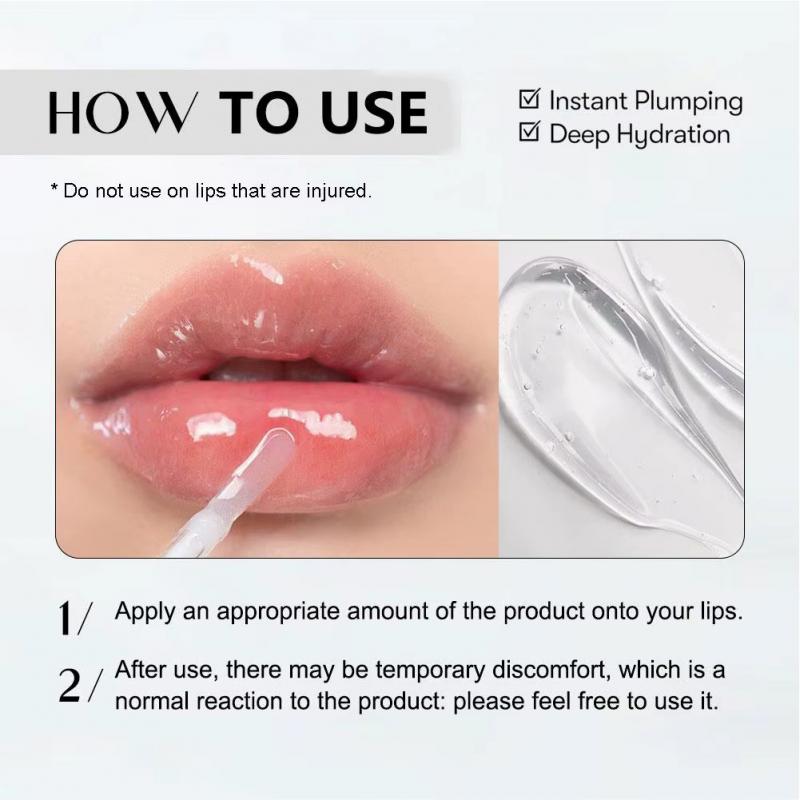 HOW TO USE

☑ Instant Plumping
☑ Deep Hydration

* Do not use on lips that are injured.

1/ Apply an appropriate amount of the product onto your lips.

2/ After use, there may be temporary discomfort, which is a normal reaction to the product: please feel free to use it.