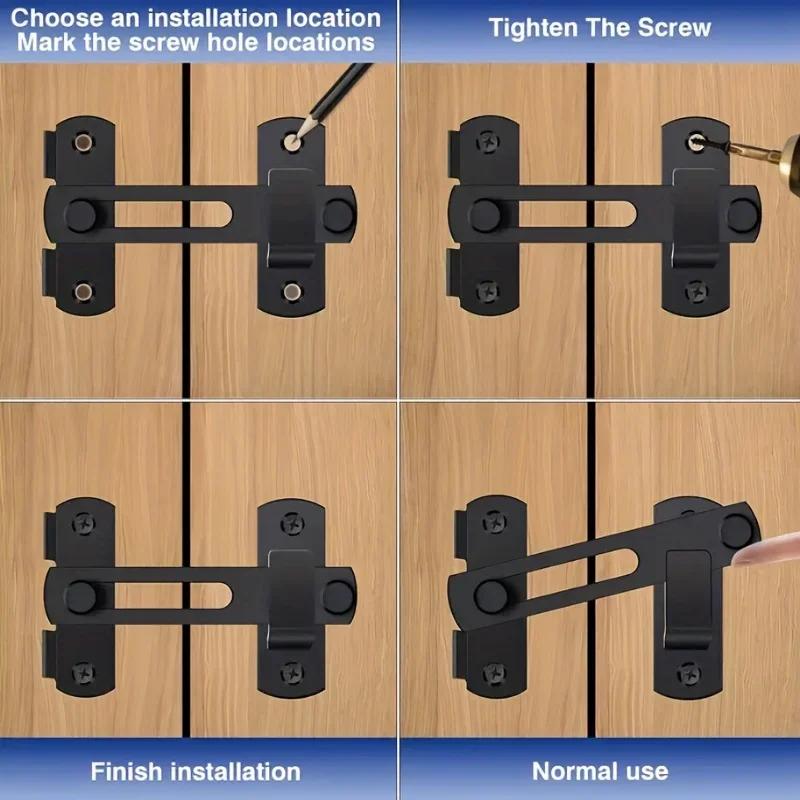 Choose an installation location
Mark the screw hole locations

Tighten The Screw

Finish installation

Normal use