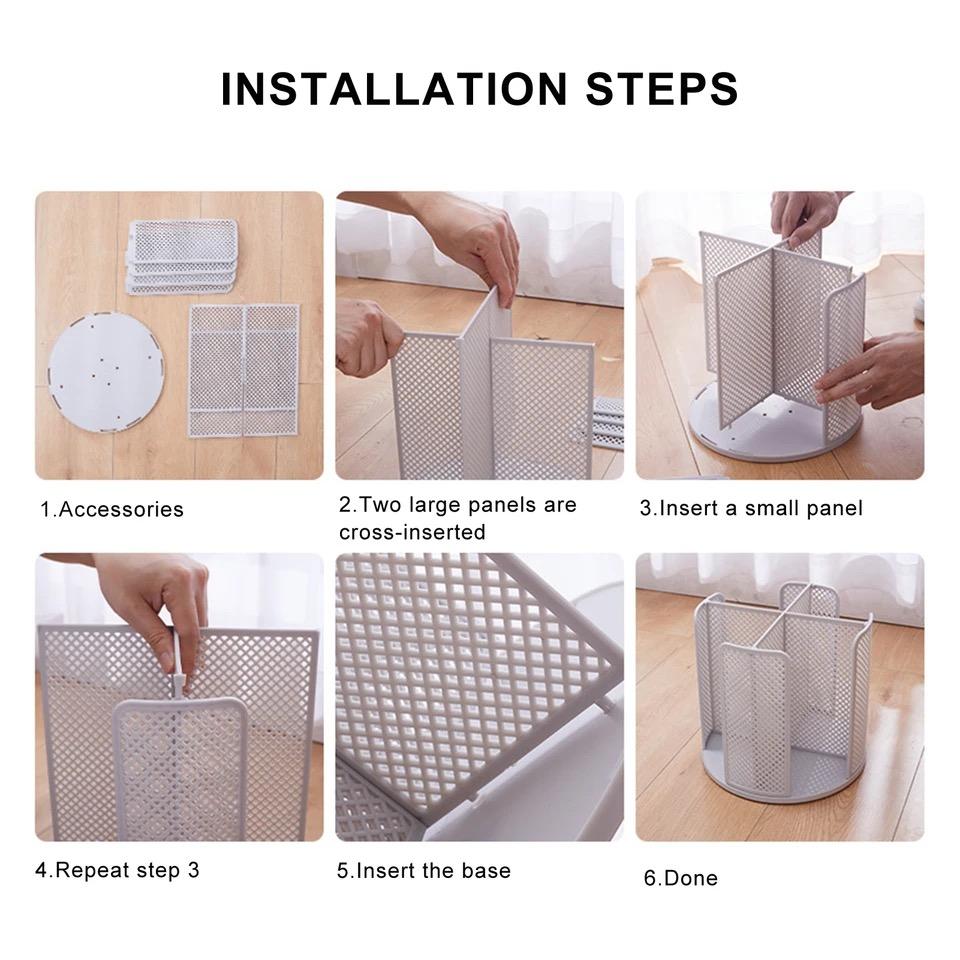 INSTALLATION STEPS

1.Accessories

2.Two large panels are cross-inserted

3.Insert a small panel

4.Repeat step 3

5.Insert the base

6.Done