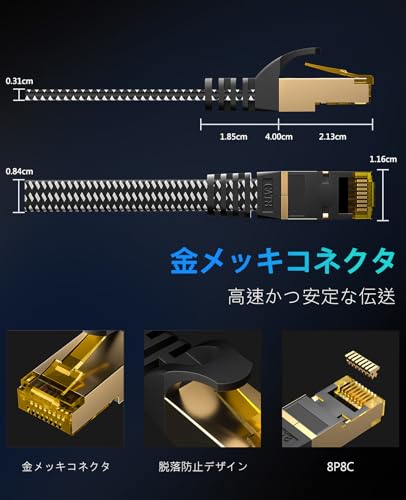 0.31cm

1.85cm 4.00cm 2.13cm

0.84cm

1.16cm

CAT8

金メッキコネクタ

高速かつ安定な伝送

金メッキコネクタ

脱落防止デザイン

8P8C