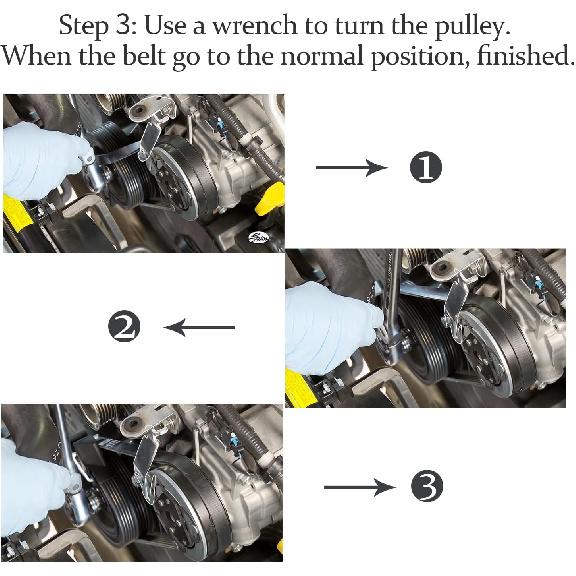 Step 3: Use a wrench to turn the pulley.
When the belt go to the normal position, finished.

❶

❷

❸