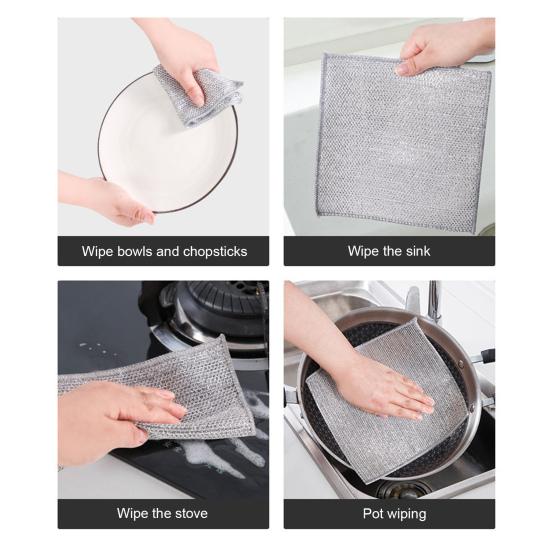 Wipe bowls and chopsticks

Wipe the sink

Wipe the stove

Pot wiping