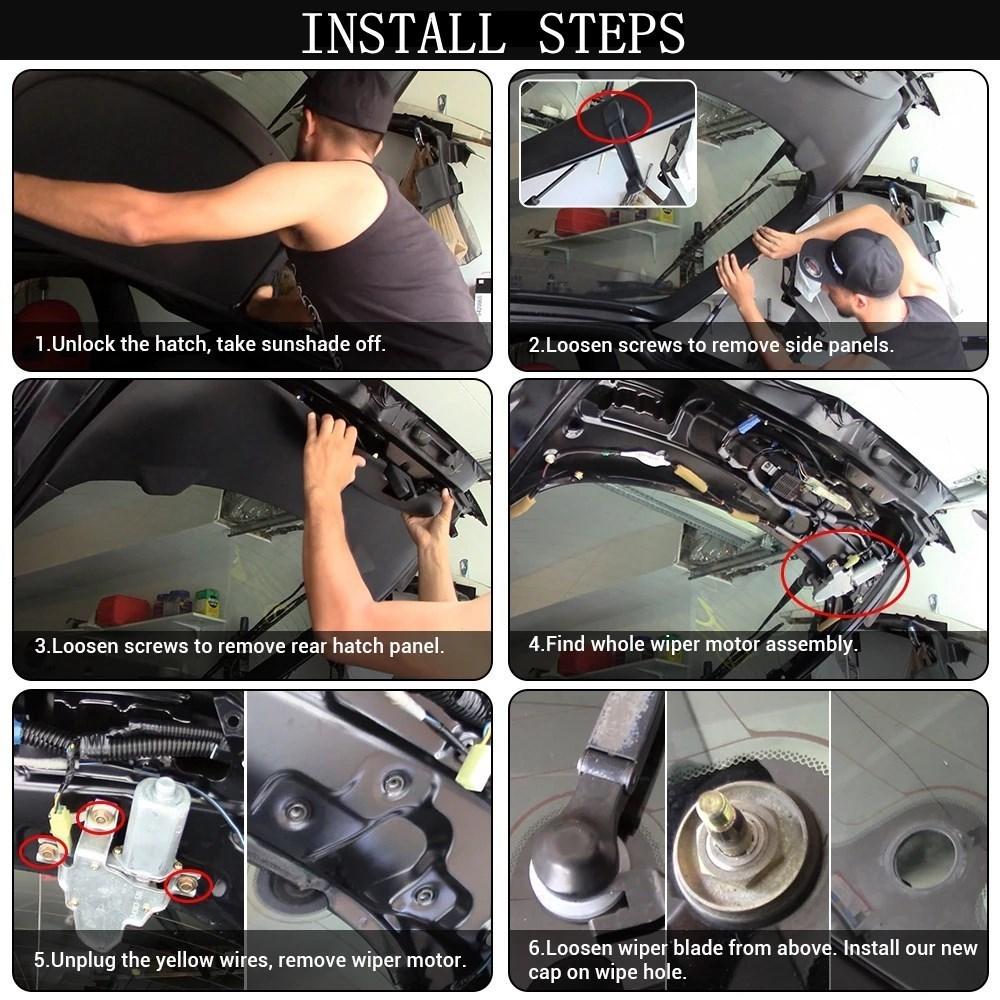 INSTALL STEPS

1.Unlock the hatch, take sunshade off.

2.Loosen screws to remove side panels.

3.Loosen screws to remove rear hatch panel.

4.Find whole wiper motor assembly.

5.Unplug the yellow wires, remove wiper motor.

6.Loosen wiper blade from above. Install our new cap on wipe hole.