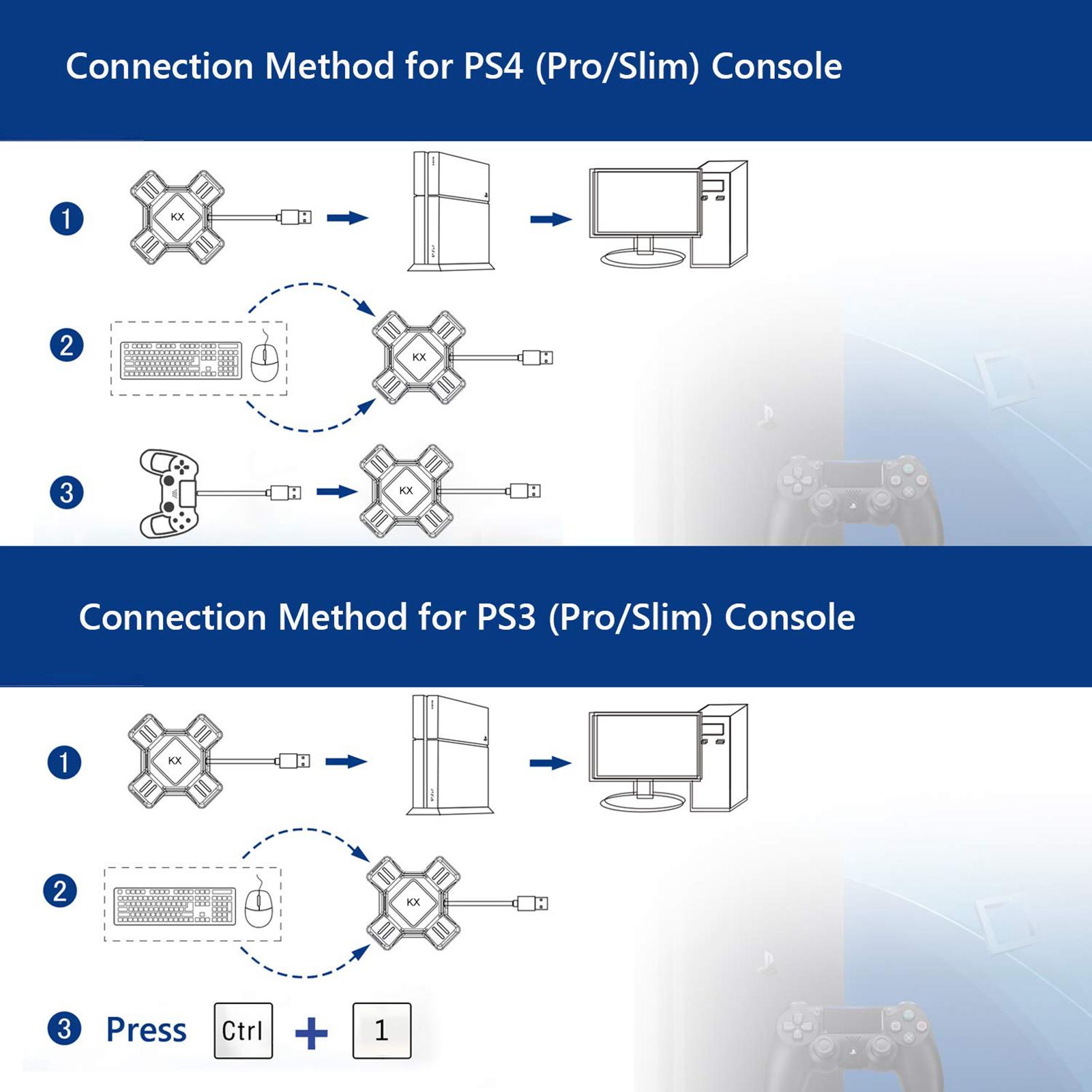 Connection Method for PS4 (Pro/Slim) Console

1 KX

2 KX

3 KX

Connection Method for PS3 (Pro/Slim) Console

1 KX

2 KX

3 Press Ctrl + 1