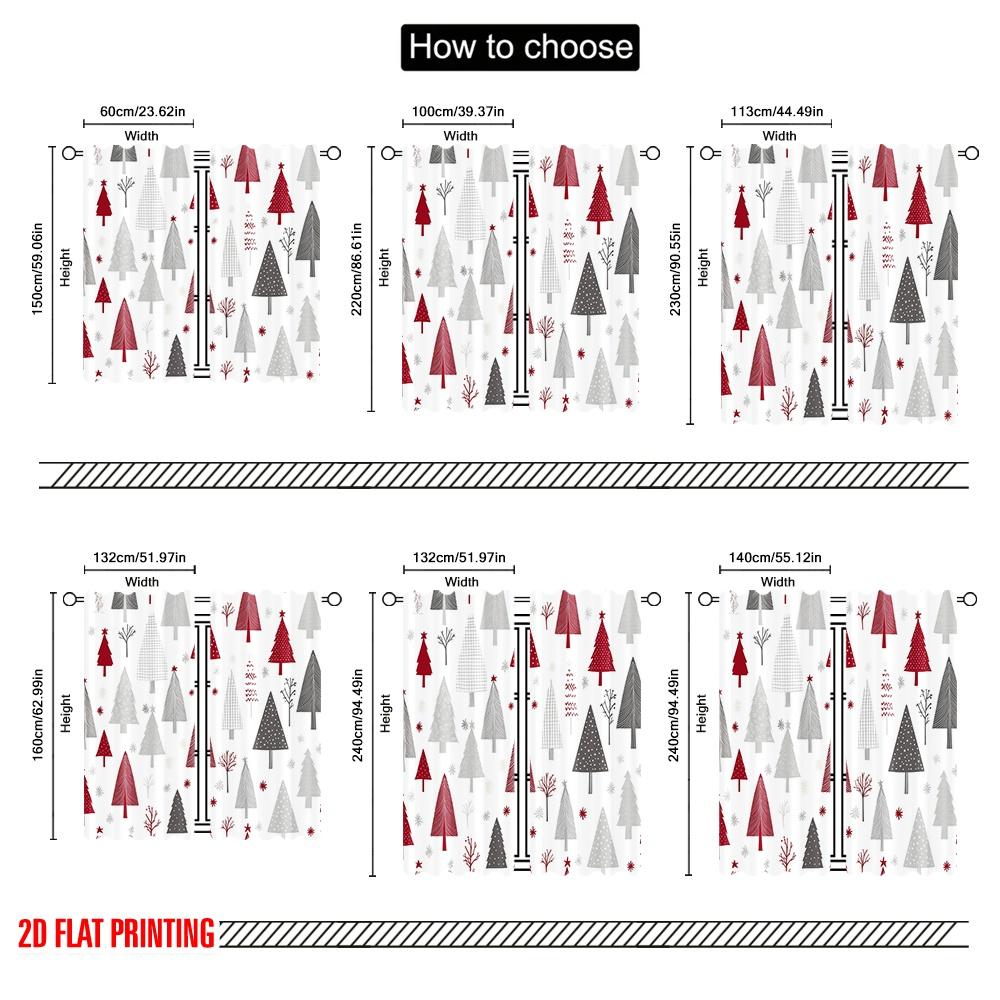 How to choose

60cm/23.62in
Width
150cm/59.06in
Height

100cm/39.37in
Width
220cm/86.61in
Height

113cm/44.49in
Width
230cm/90.55in
Height

132cm/51.97in
Width
160cm/62.99in
Height

132cm/51.97in
Width
240cm/94.49in
Height

140cm/55.12in
Width
240cm/94.49in
Height

2D FLAT PRINTING