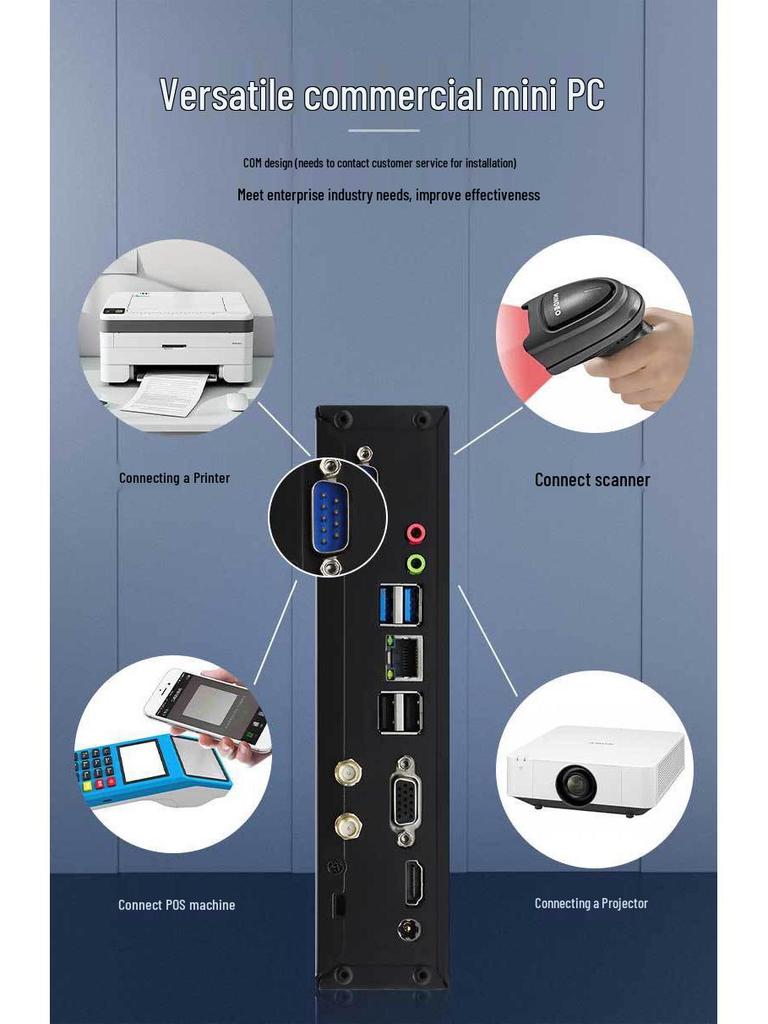 Versatile commercial mini PC

COM design (needs to contact customer service for installation)

Meet enterprise industry needs, improve effectiveness

Connecting a Printer

Connect scanner

Connect POS machine

Connecting a Projector