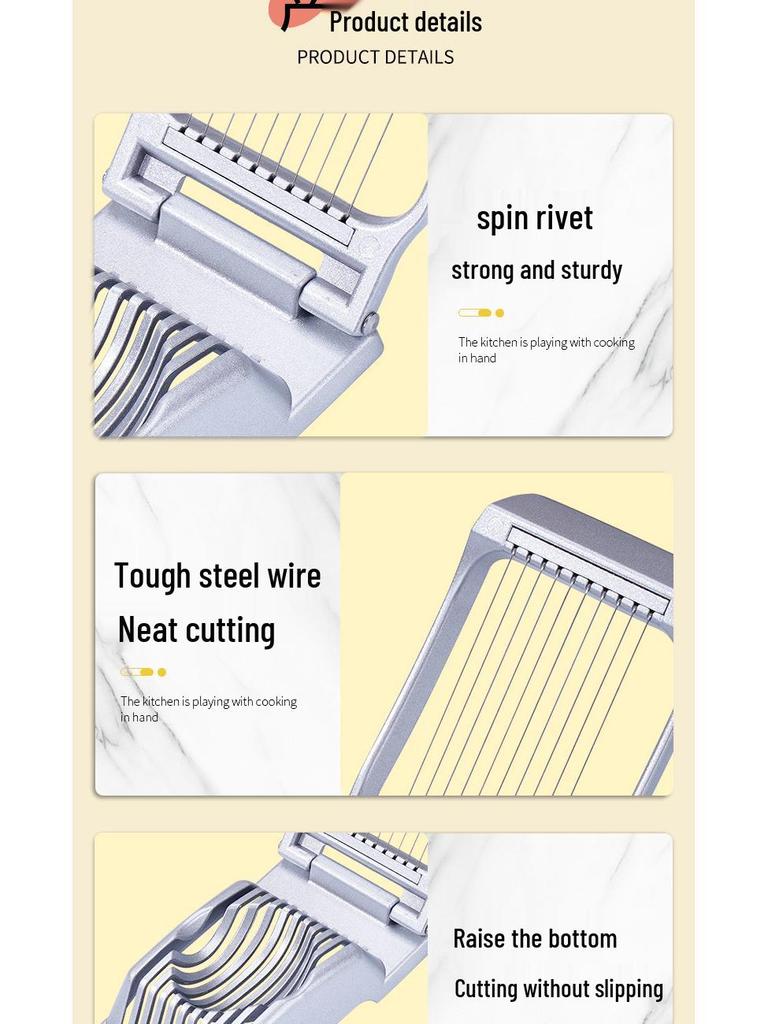 Product details

PRODUCT DETAILS

spin rivet

strong and sturdy

The kitchen is playing with cooking in hand

Tough steel wire

Neat cutting

The kitchen is playing with cooking in hand

Raise the bottom

Cutting without slipping