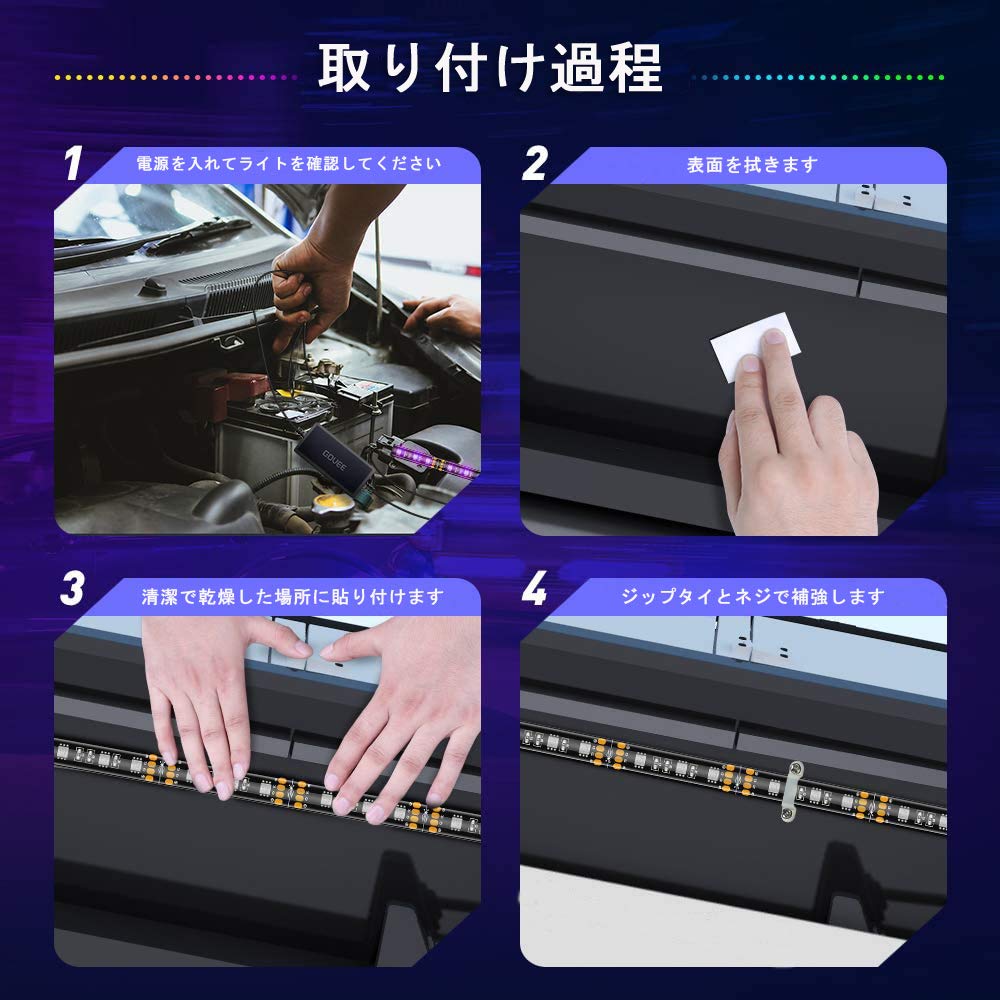 取り付け過程

1 電源を入れてライトを確認してください

GOVEE

2 表面を拭きます

3 清潔で乾燥した場所に貼り付けます

4 ジップタイとネジで補強します