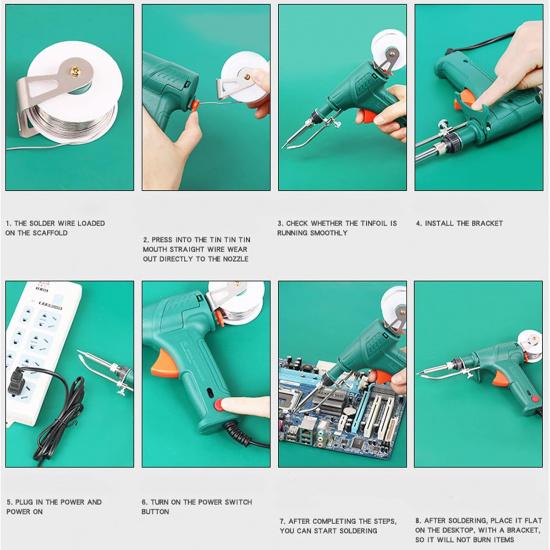 1. THE SOLDER WIRE LOADED ON THE SCAFFOLD

2. PRESS INTO THE TIN TIN TIN MOUTH STRAIGHT WIRE WEAR OUT DIRECTLY TO THE NOZZLE

3. CHECK WHETHER THE TINFOIL IS RUNNING SMOOTHLY

4. INSTALL THE BRACKET

5. PLUG IN THE POWER AND POWER ON

6. TURN ON THE POWER SWITCH BUTTON

7. AFTER COMPLETING THE STEPS, YOU CAN START SOLDERING

8. AFTER SOLDERING, PLACE IT FLAT ON THE DESKTOP, WITH A BRACKET, SO IT WILL NOT BURN ITEMS