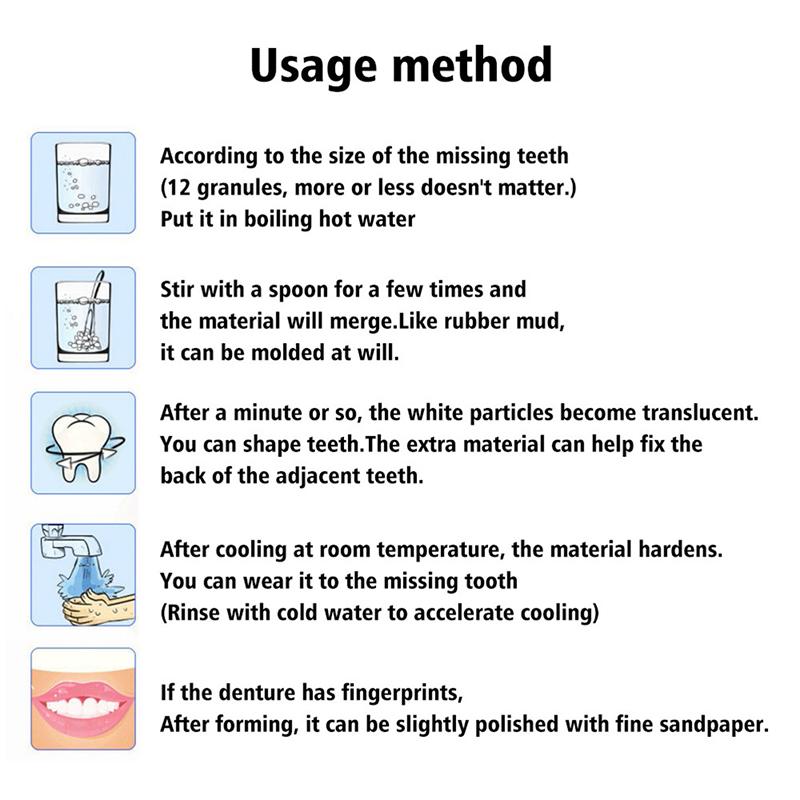 Usage method

According to the size of the missing teeth (12 granules, more or less doesn't matter.) Put it in boiling hot water

Stir with a spoon for a few times and the material will merge.Like rubber mud, it can be molded at will.

After a minute or so, the white particles become translucent. You can shape teeth.The extra material can help fix the back of the adjacent teeth.

After cooling at room temperature, the material hardens. You can wear it to the missing tooth (Rinse with cold water to accelerate cooling)

If the denture has fingerprints, After forming, it can be slightly polished with fine sandpaper.