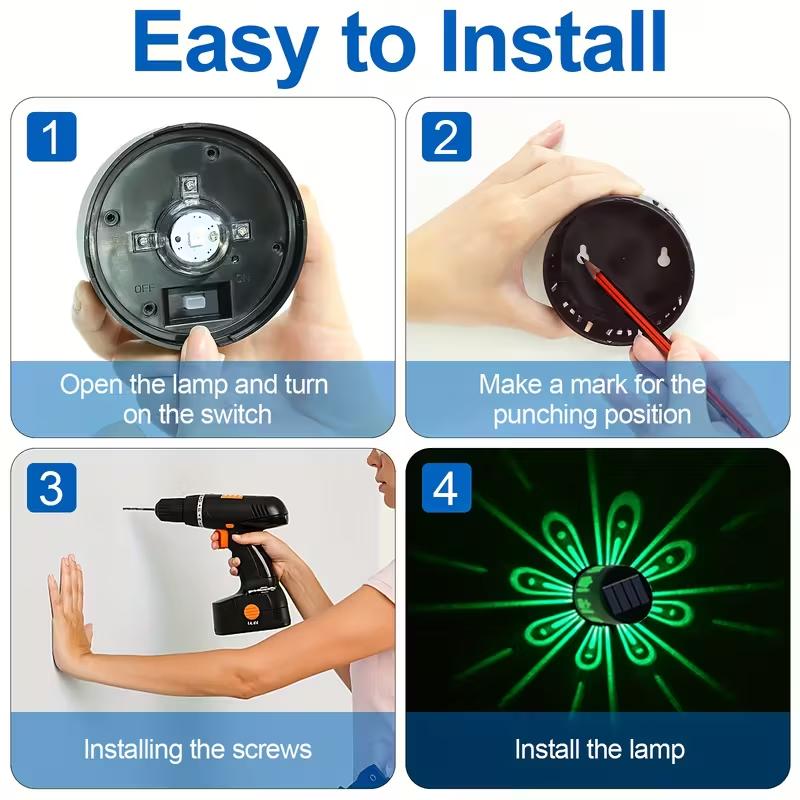 Easy to Install

1

OFF ON

Open the lamp and turn on the switch

2

Make a mark for the punching position

3

Installing the screws

4

Install the lamp