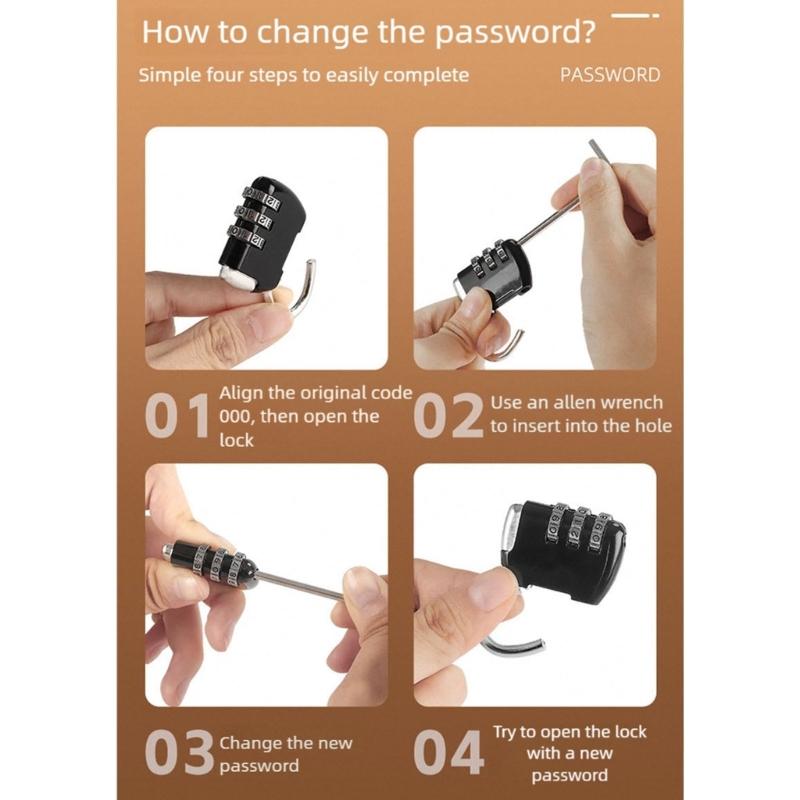 How to change the password?

Simple four steps to easily complete

PASSWORD

01 Align the original code 000, then open the lock

02 Use an allen wrench to insert into the hole

03 Change the new password

04 Try to open the lock with a new password