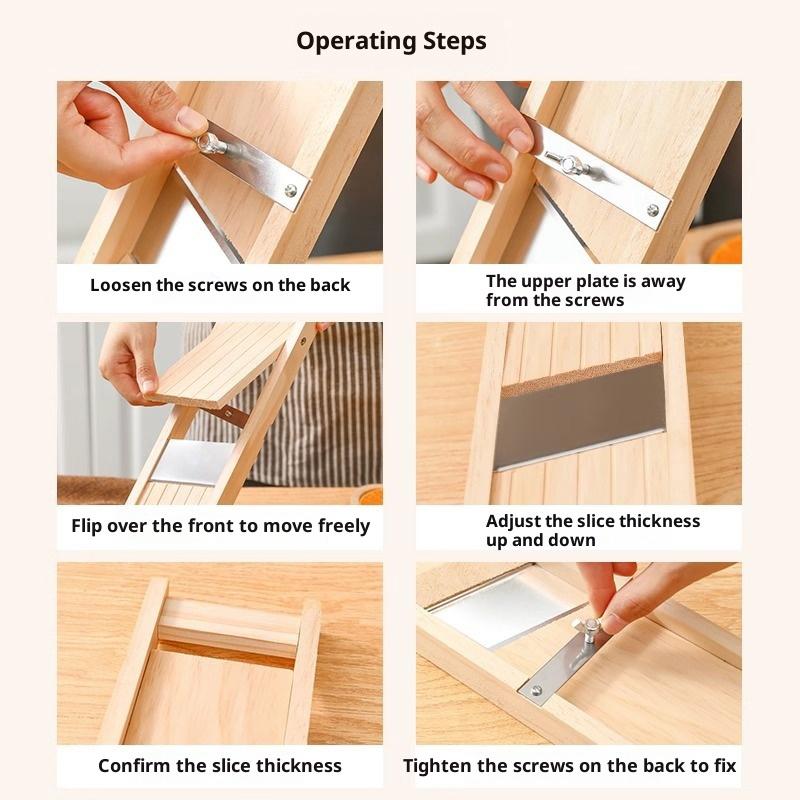 Operating Steps

Loosen the screws on the back

The upper plate is away from the screws

Flip over the front to move freely

Adjust the slice thickness up and down

Confirm the slice thickness

Tighten the screws on the back to fix